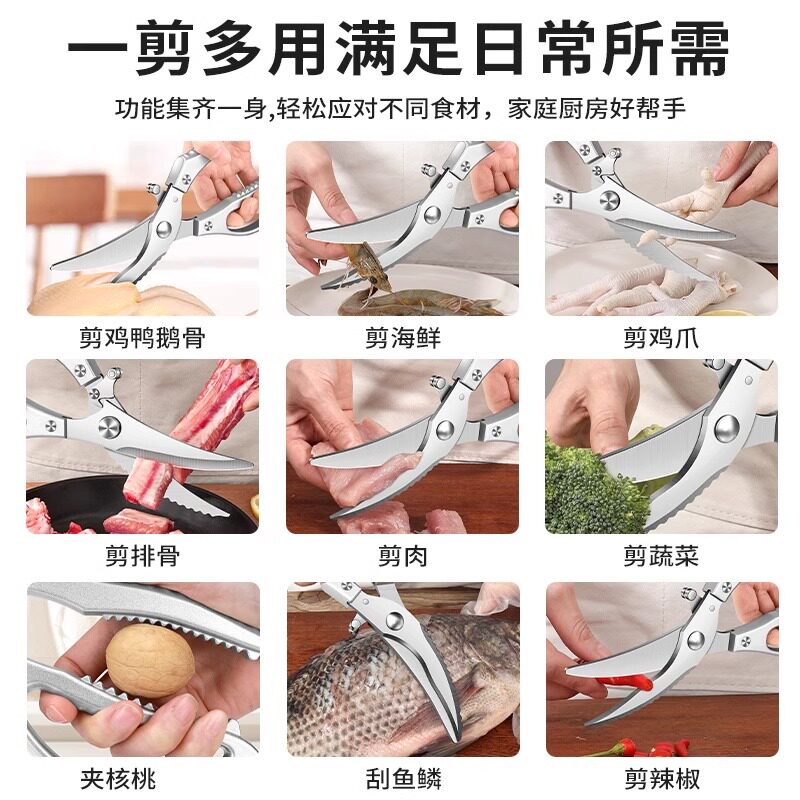 一剪多用满足日常所需

功能集齐一身,轻松应对不同食材，家庭厨房好帮手

剪鸡鸭鹅骨

剪海鲜

剪鸡爪

剪排骨

剪肉

剪蔬菜

夹核桃

刮鱼鳞

剪辣椒