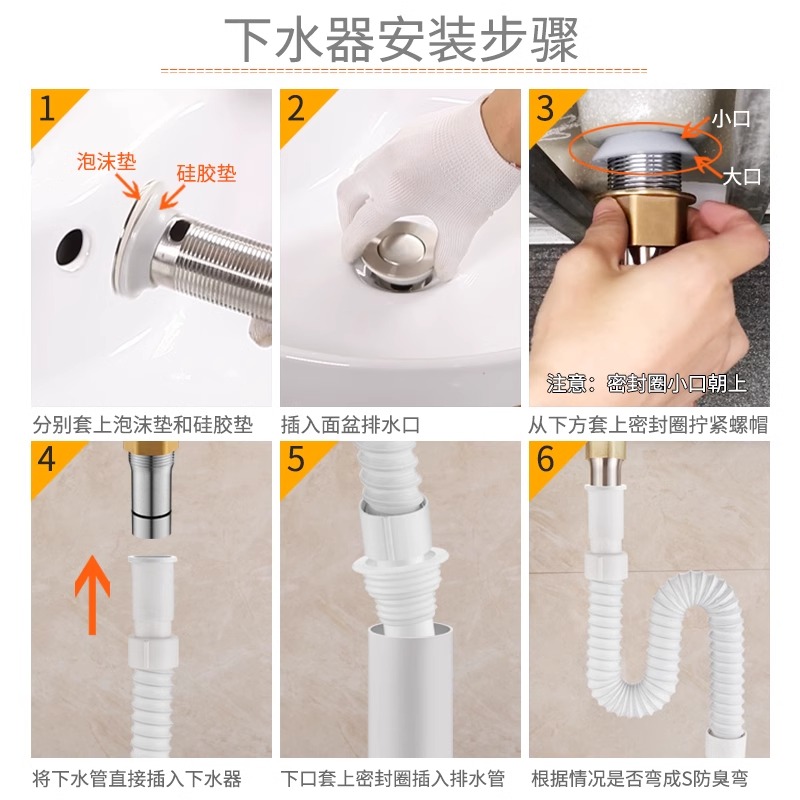 下水器安装步骤

1

泡沫垫

硅胶垫

分别套上泡沫垫和硅胶垫

2

插入面盆排水口

3

小口

大口

注意：密封圈小口朝上

从下方套上密封圈拧紧螺帽

4

将下水管直接插入下水器

5

下口套上密封圈插入排水管

6

根据情况是否弯成S防臭弯