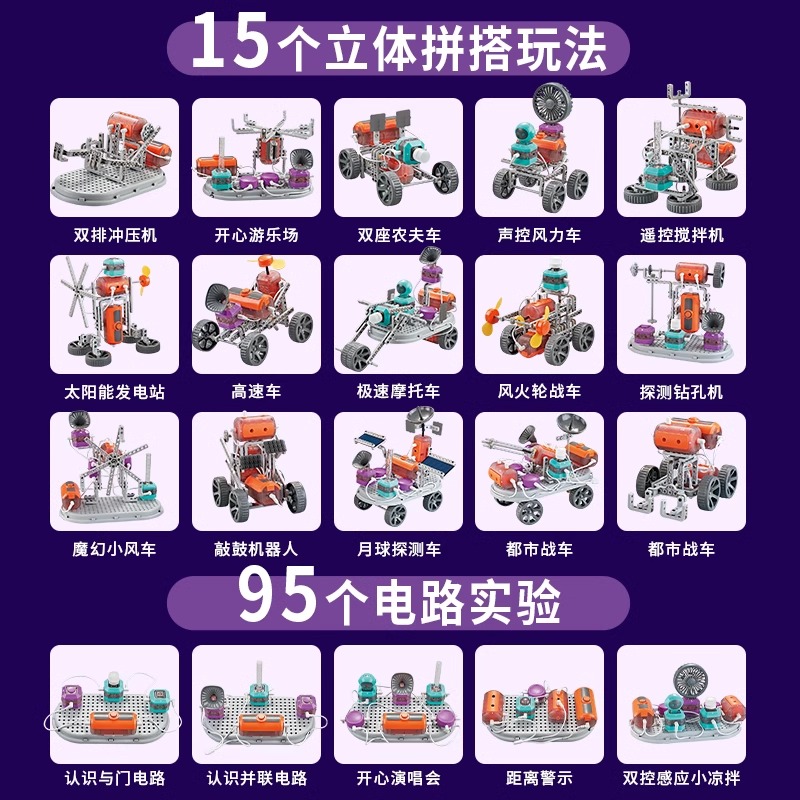 15个立体拼搭玩法

双排冲压机
开心游乐场
双座农夫车
声控风力车
遥控搅拌机

太阳能发电站
高速车
极速摩托车
风火轮战车
探测钻孔机

魔幻小风车
敲鼓机器人
月球探测车
都市战车
都市战车

95个电路实验

认识与门电路
认识并联电路
开心演唱会
距离警示
双控感应小凉拌