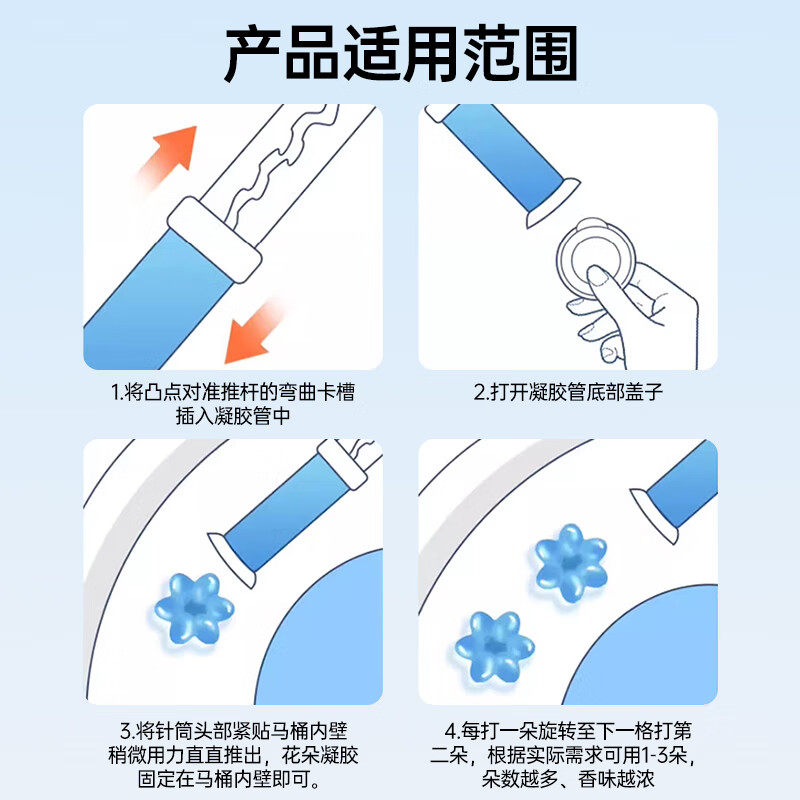 产品适用范围

1.将凸点对准推杆的弯曲卡槽插入凝胶管中

2.打开凝胶管底部盖子

3.将针筒头部紧贴马桶内壁稍微用力直直推出，花朵凝胶固定在马桶内壁即可。

4.每打一朵旋转至下一格打第二朵，根据实际需求可用1-3朵，朵数越多、香味越浓