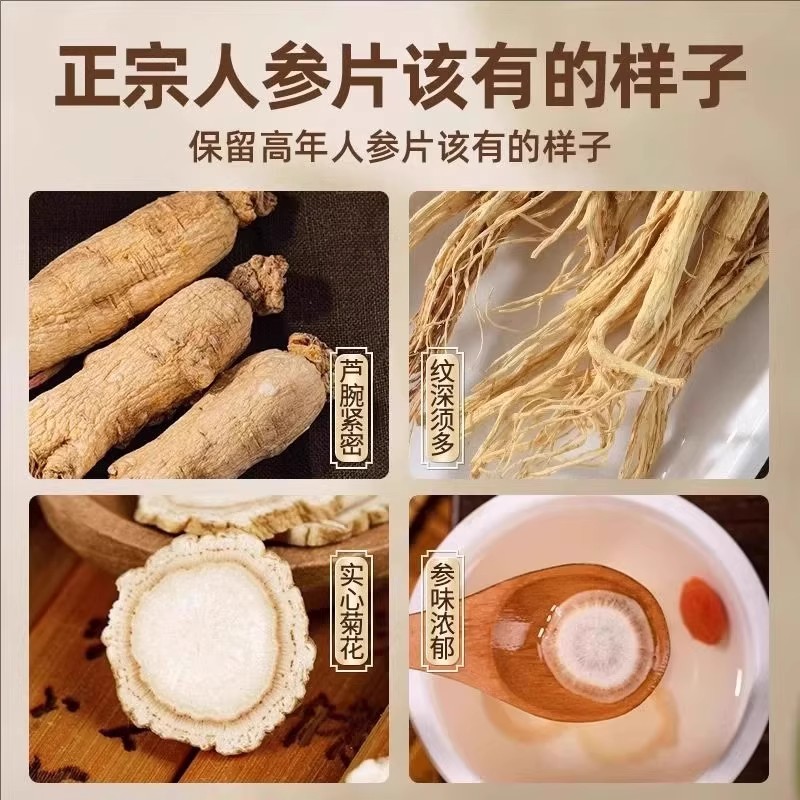 正宗人参片该有的样子

保留高年人参片该有的样子

芦腕紧密

纹深须多

实心菊花

参味浓郁