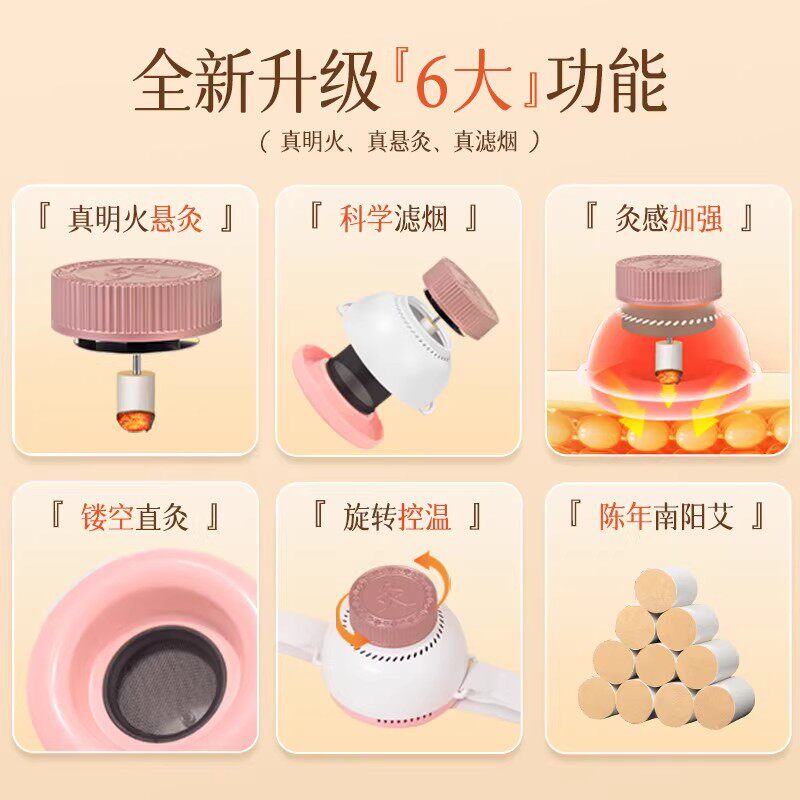 全新升级『6大』功能

（ 真明火、真悬灸、真滤烟 ）

『 真明火悬灸 』

『 科学滤烟 』

『 灸感加强 』

『 镂空直灸 』

『 旋转控温 』

『 陈年南阳艾 』