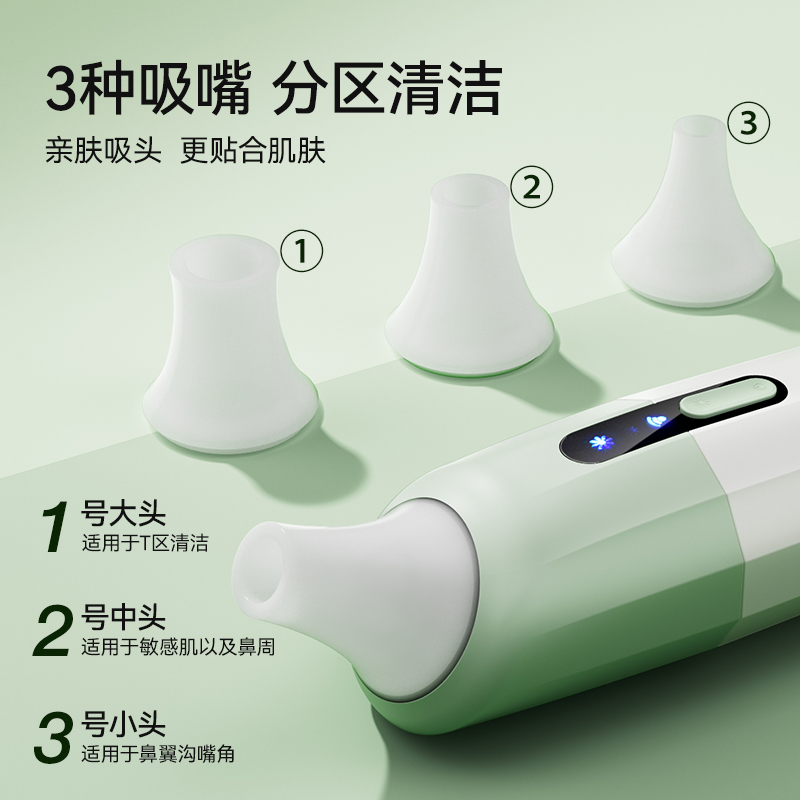 3种吸嘴 分区清洁

亲肤吸头 更贴合肌肤

①

②

③

1 号大头
适用于T区清洁

2 号中头
适用于敏感肌以及鼻周

3 号小头
适用于鼻翼沟嘴角