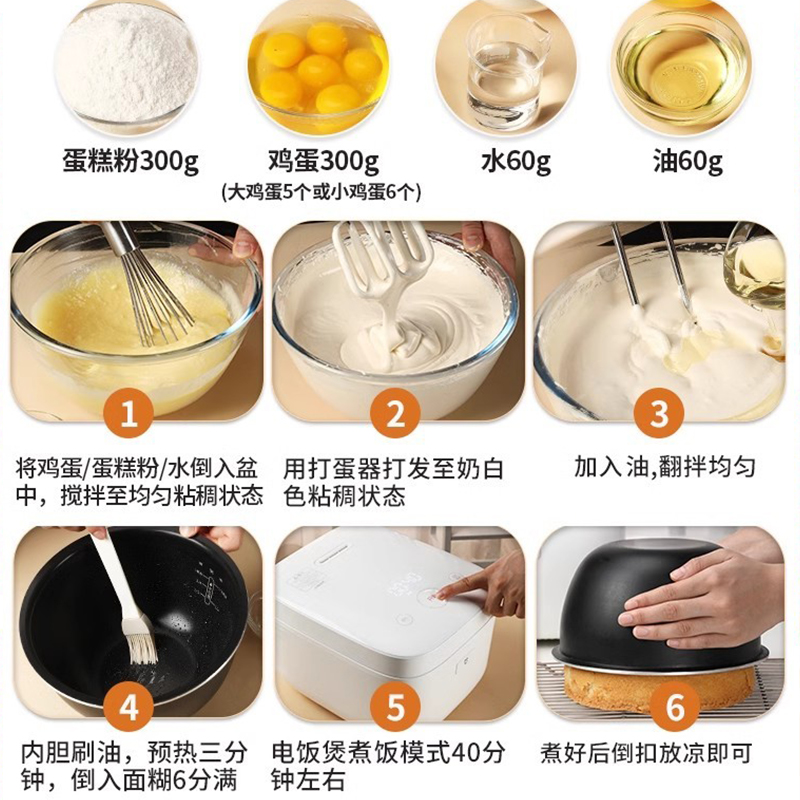 蛋糕粉300g

鸡蛋300g
(大鸡蛋5个或小鸡蛋6个)

水60g

油60g

1
将鸡蛋/蛋糕粉/水倒入盆中，搅拌至均匀粘稠状态

2
用打蛋器打发至奶白色粘稠状态

3
加入油,翻拌均匀

4
内胆刷油，预热三分钟，倒入面糊6分满

5
电饭煲煮饭模式40分钟左右

6
煮好后倒扣放凉即可