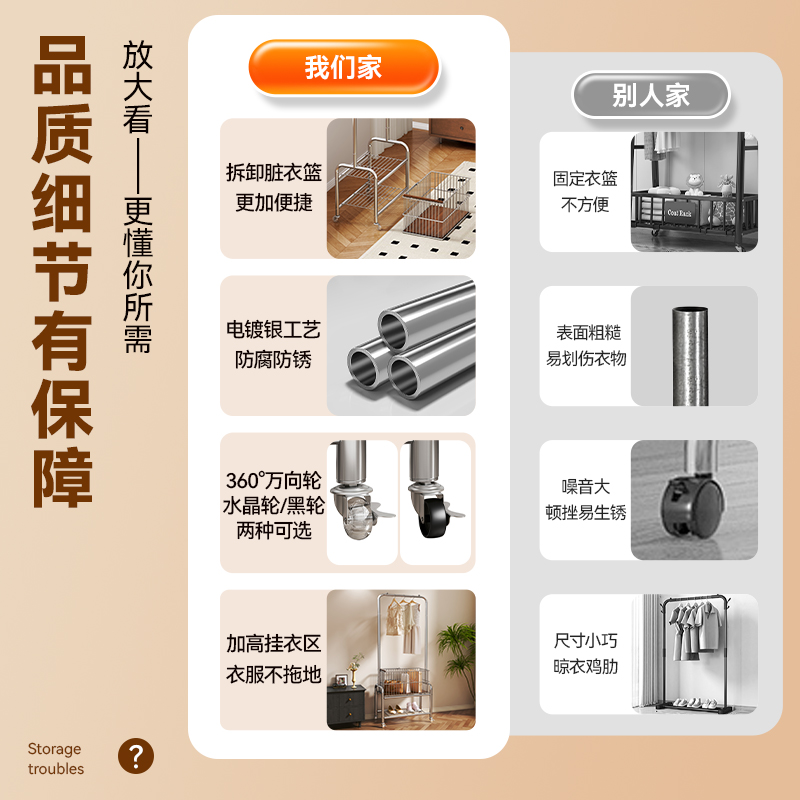 品质细节有保障

放大看——更懂你所需

我们家

拆卸脏衣篮
更加便捷

电镀银工艺
防腐防锈

360°万向轮
水晶轮/黑轮
两种可选

加高挂衣区
衣服不拖地

别人家

固定衣篮
不方便

Coat Rack

表面粗糙
易划伤衣物

噪音大
顿挫易生锈

尺寸小巧
晾衣鸡肋

Storage troubles

?