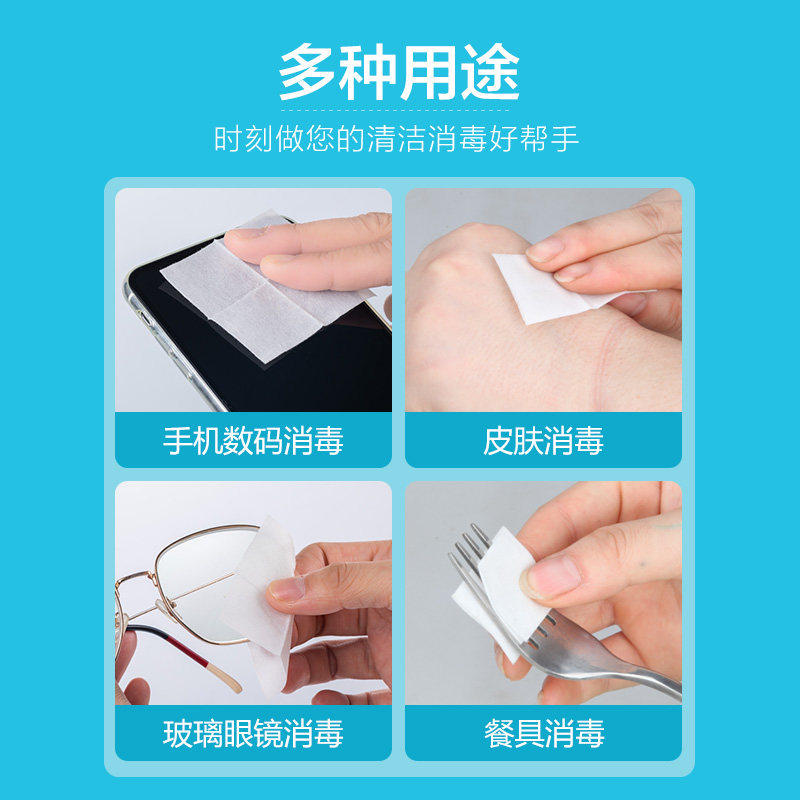 多种用途

时刻做您的清洁消毒好帮手

手机数码消毒

皮肤消毒

玻璃眼镜消毒

餐具消毒