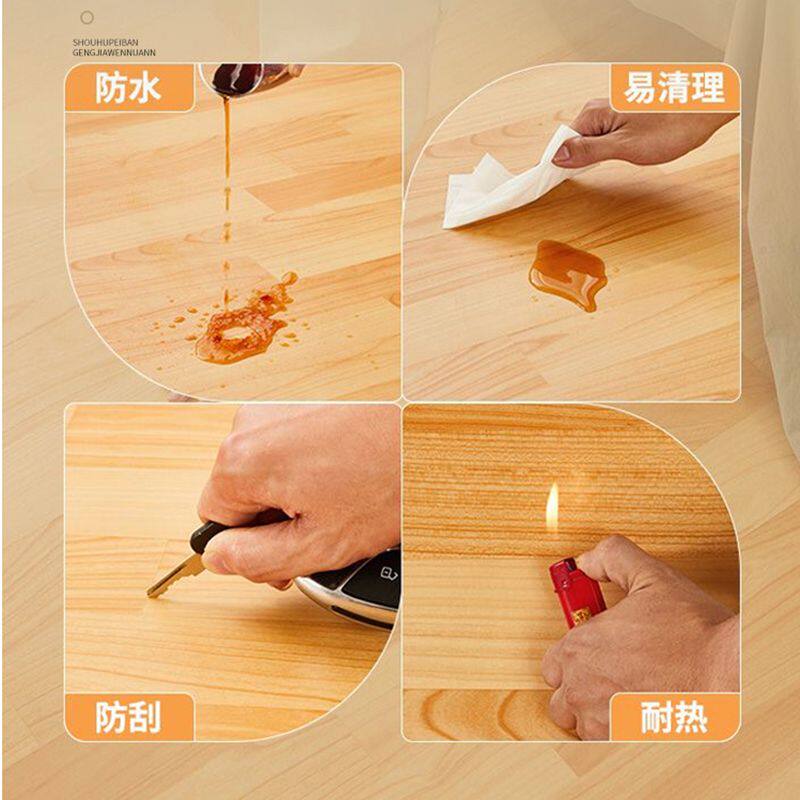 SHOUHUPEIBAN
GENGJIAWENNUANN

防水

易清理

防刮

耐热