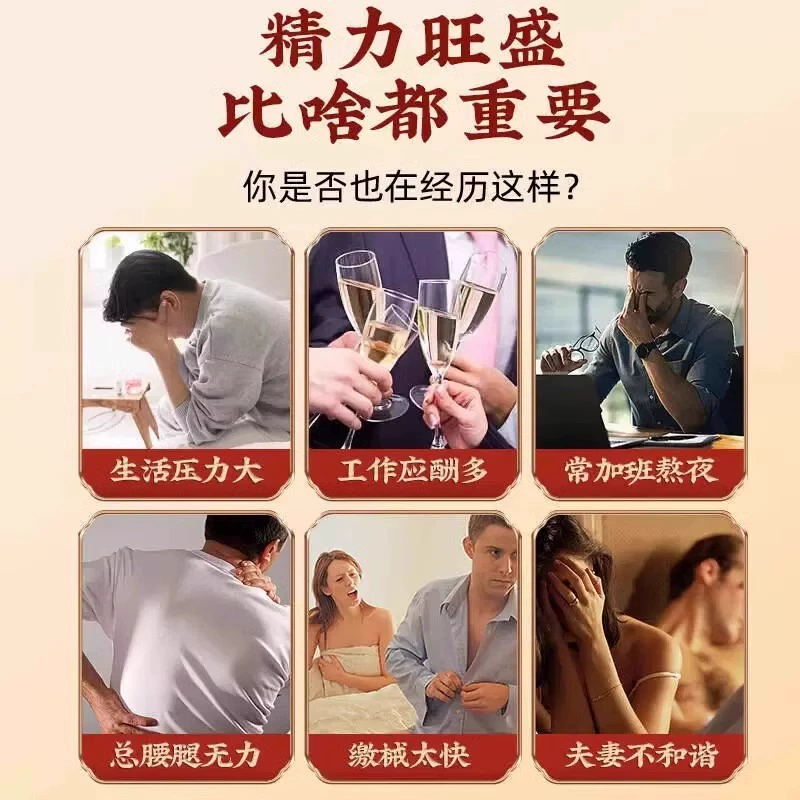 精力旺盛
比啥都重要

你是否也在经历这样？

生活压力大

工作应酬多

常加班熬夜

总腰腿无力

缴械太快

夫妻不和谐