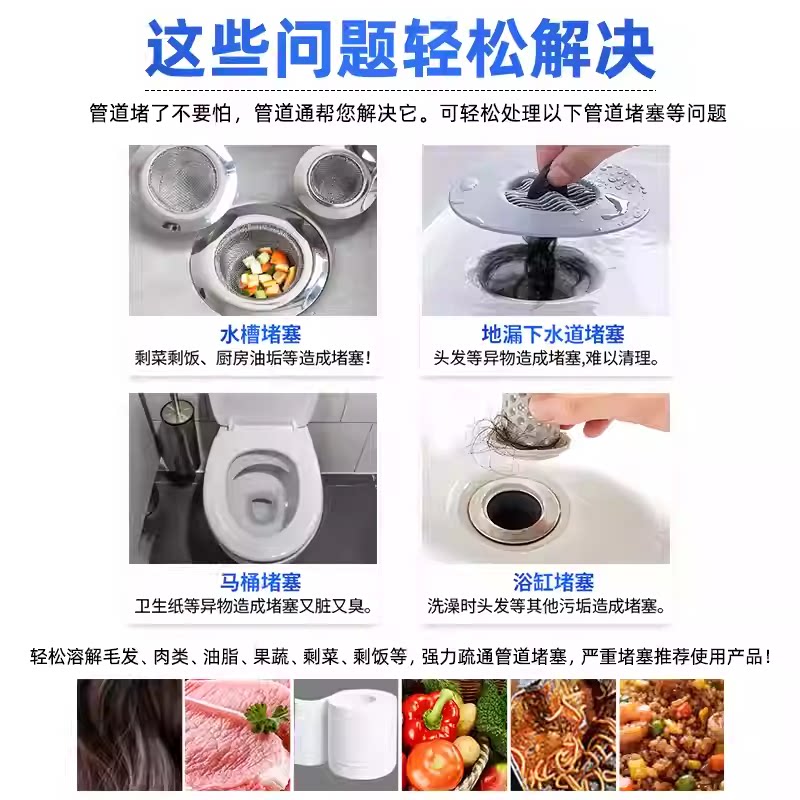 这些问题轻松解决

管道堵了不要怕，管道通帮您解决它。可轻松处理以下管道堵塞等问题

水槽堵塞
剩菜剩饭、厨房油垢等造成堵塞!

地漏下水道堵塞
头发等异物造成堵塞,难以清理。

马桶堵塞
卫生纸等异物造成堵塞又脏又臭。

浴缸堵塞
洗澡时头发等其他污垢造成堵塞。

轻松溶解毛发、肉类、油脂、果蔬、剩菜、剩饭等，强力疏通管道堵塞，严重堵塞推荐使用产品!