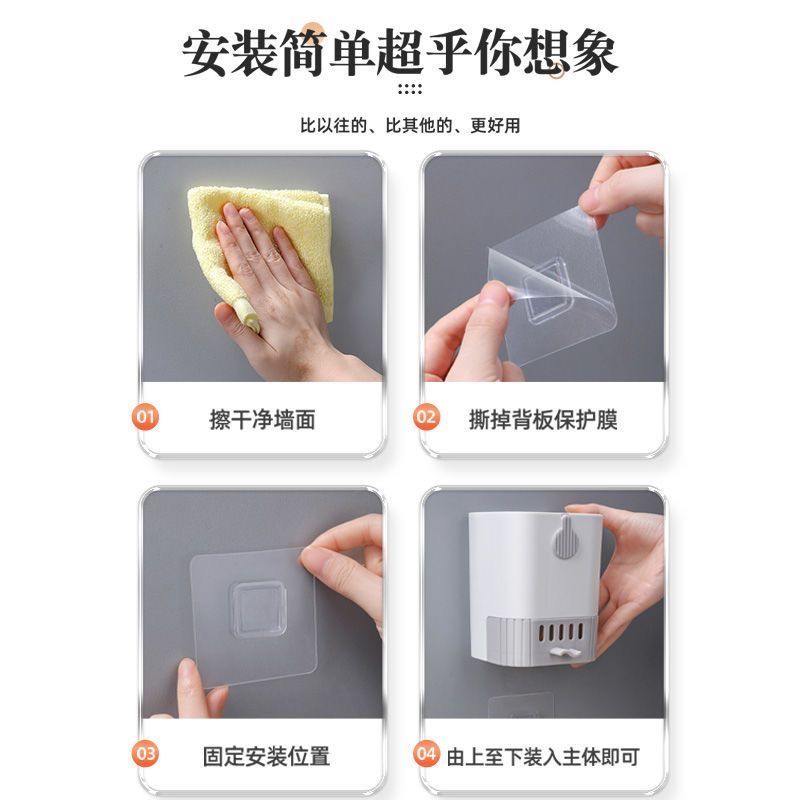 安装简单超乎你想象

比以往的、比其他的、更好用

01 擦干净墙面

02 撕掉背板保护膜

03 固定安装位置

04 由上至下装入主体即可