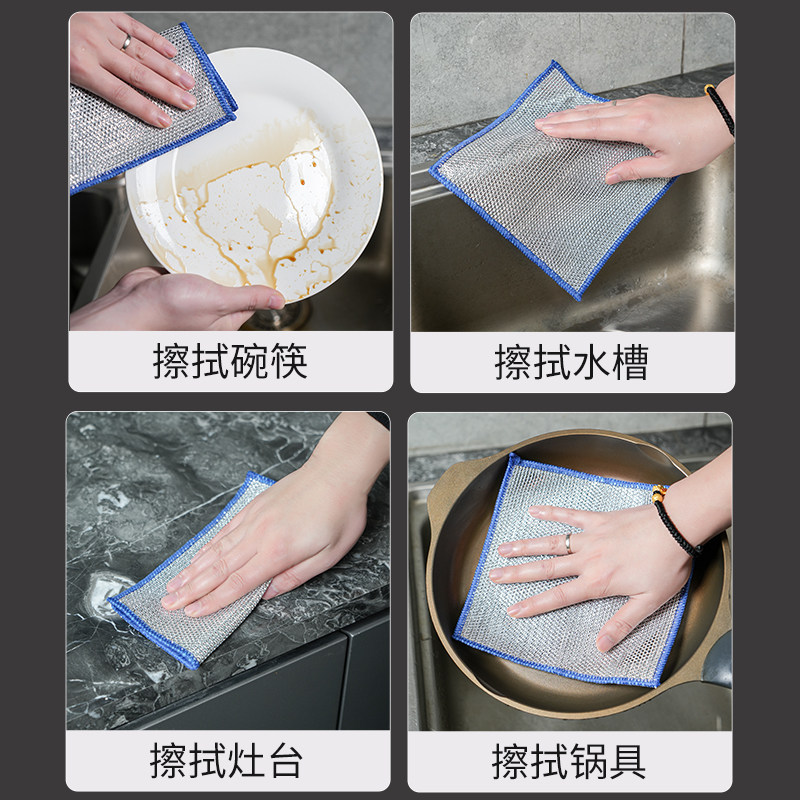 擦拭碗筷

擦拭水槽

擦拭灶台

擦拭锅具