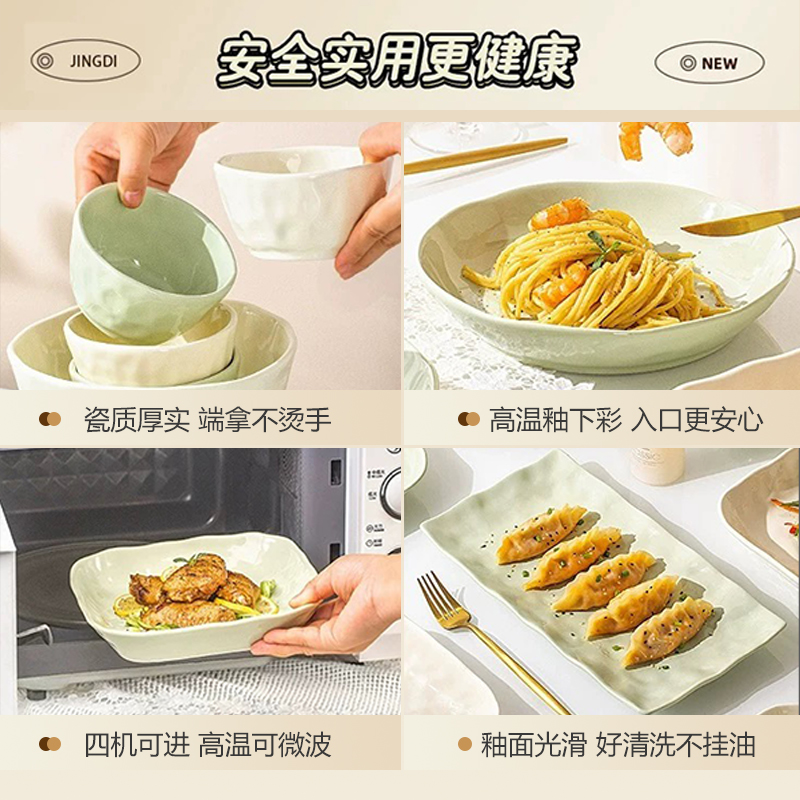 JINGDI

安全实用更健康

NEW

瓷质厚实 端拿不烫手

高温釉下彩 入口更安心

四机可进 高温可微波

釉面光滑 好清洗不挂油