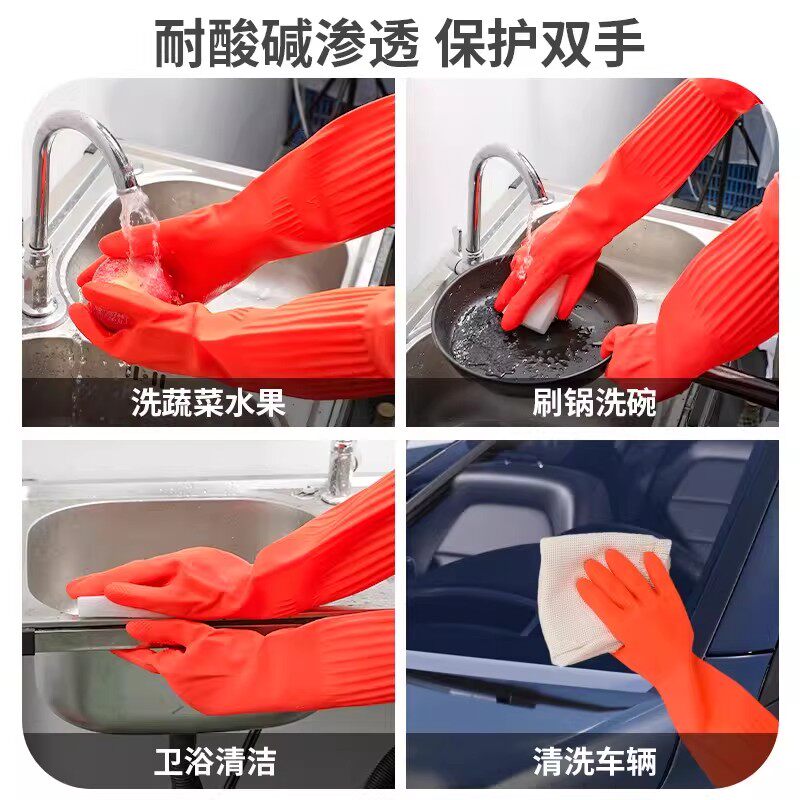 耐酸碱渗透 保护双手

洗蔬菜水果

刷锅洗碗

卫浴清洁

清洗车辆