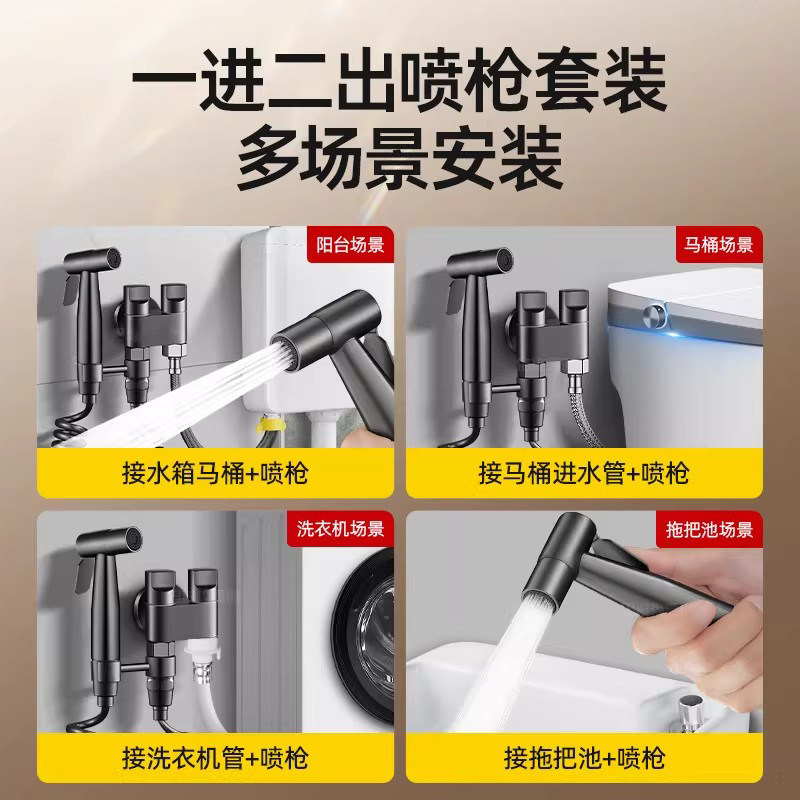 一进二出喷枪套装
多场景安装

阳台场景
接水箱马桶+喷枪

马桶场景
接马桶进水管+喷枪

洗衣机场景
接洗衣机管+喷枪

拖把池场景
接拖把池+喷枪