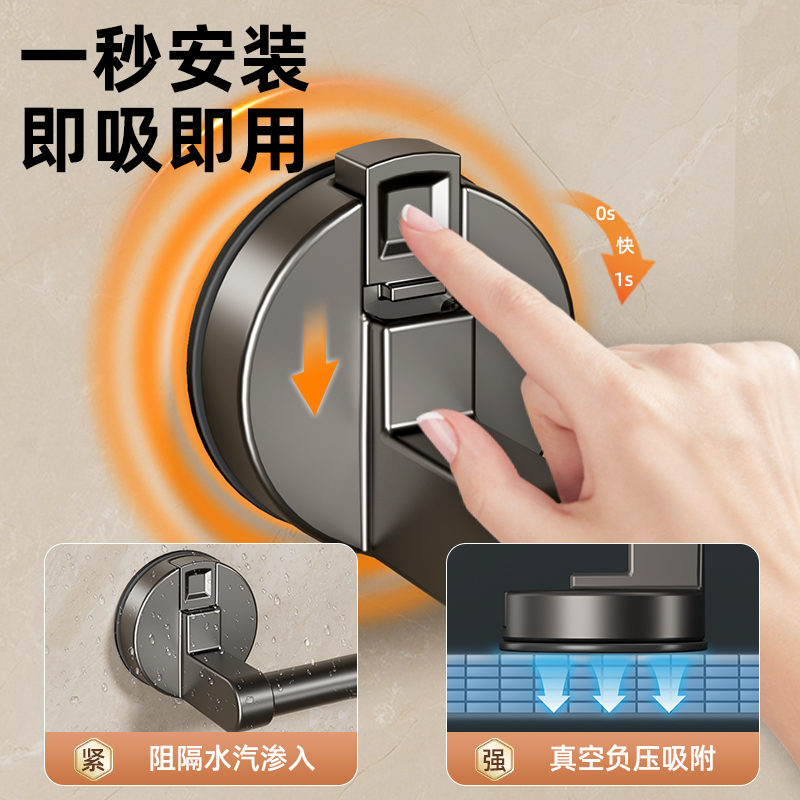 一秒安装
即吸即用

0s
快
1s

紧 阻隔水汽渗入

强 真空负压吸附