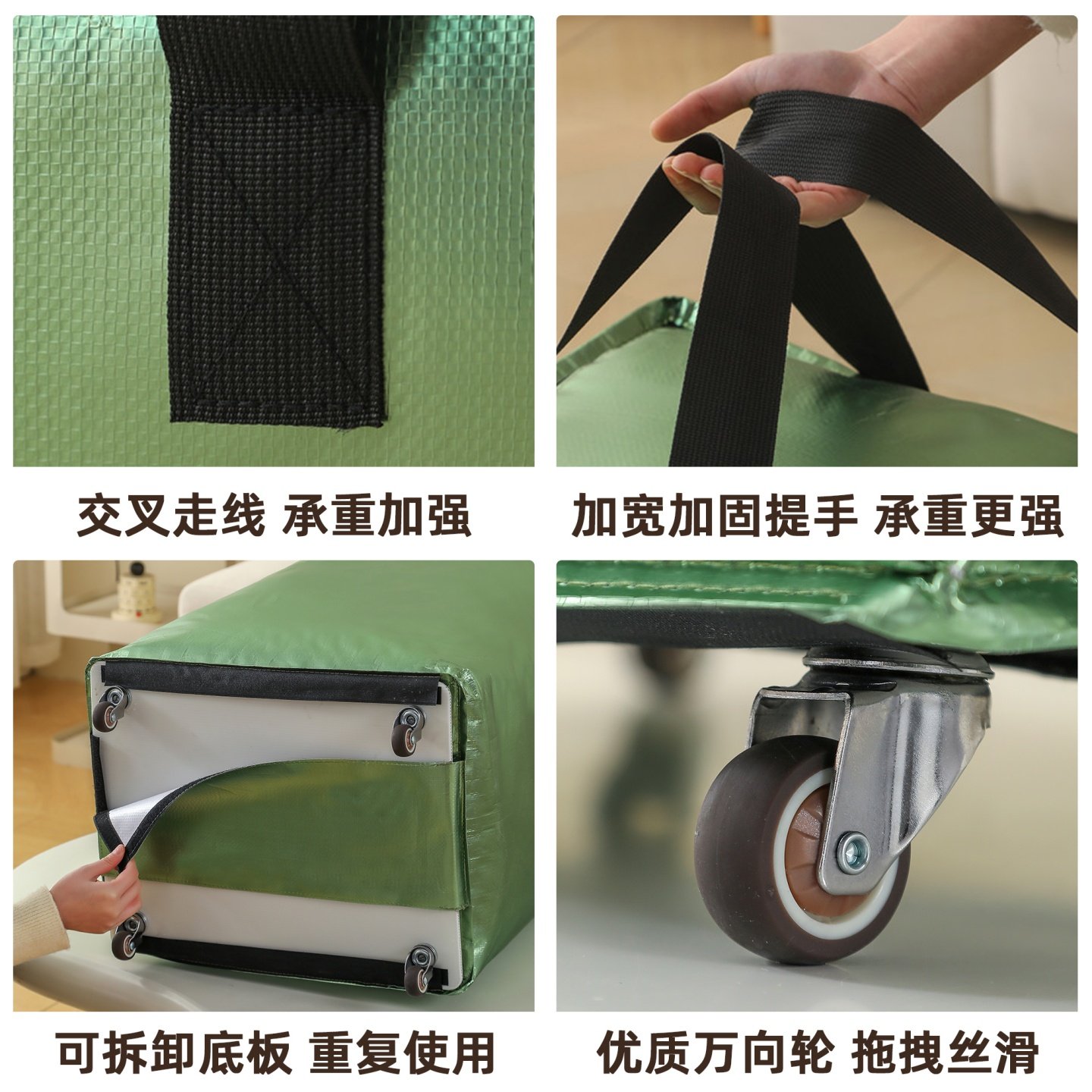 交叉走线 承重加强

加宽加固提手 承重更强

可拆卸底板 重复使用

优质万向轮 拖拽丝滑