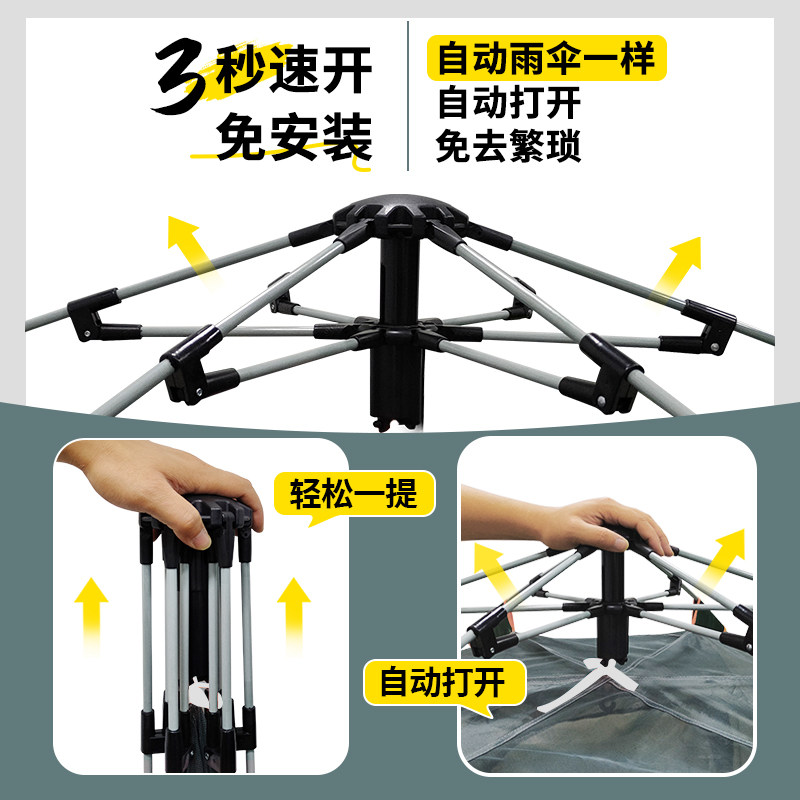 3秒速开
免安装

自动雨伞一样
自动打开
免去繁琐

轻松一提

自动打开