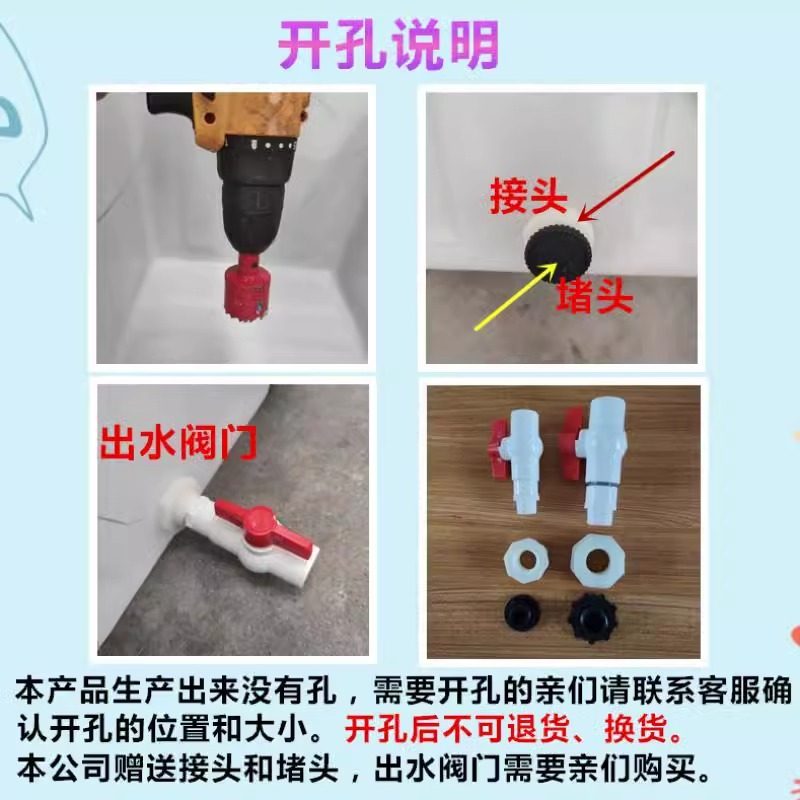 开孔说明

接头

堵头

出水阀门

本产品生产出来没有孔，需要开孔的亲们请联系客服确认开孔的位置和大小。开孔后不可退货、换货。
本公司赠送接头和堵头，出水阀门需要亲们购买。