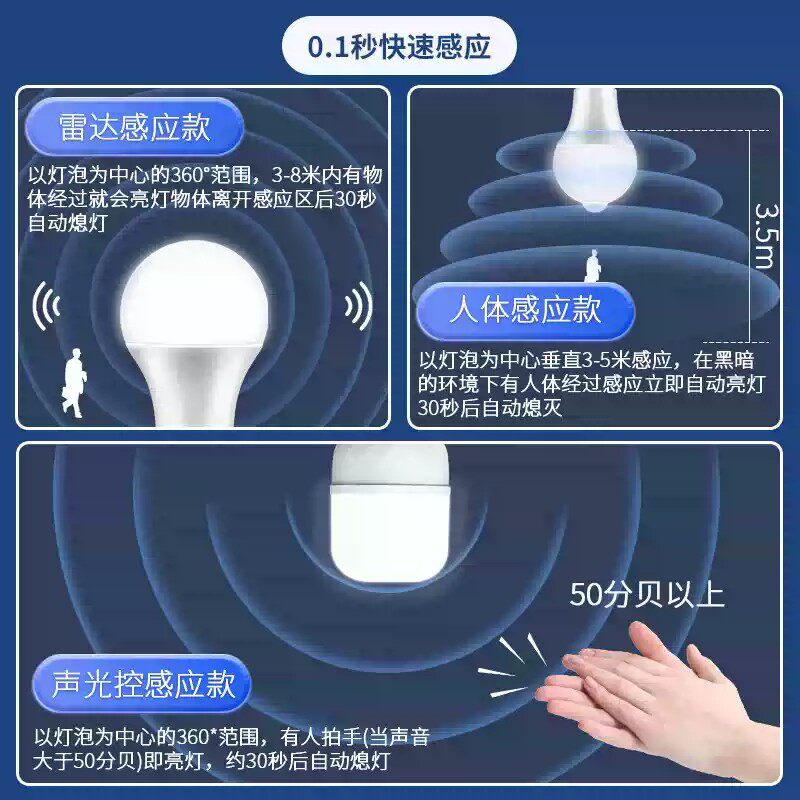 0.1秒快速感应

雷达感应款

以灯泡为中心的360°范围，3-8米内有物体经过就会亮灯物体离开感应区后30秒自动熄灯

3.5m

人体感应款

以灯泡为中心垂直3-5米感应，在黑暗的环境下有人体经过感应立即自动亮灯30秒后自动熄灭

50分贝以上

声光控感应款

以灯泡为中心的360*范围，有人拍手(当声音大于50分贝)即亮灯，约30秒后自动熄灯