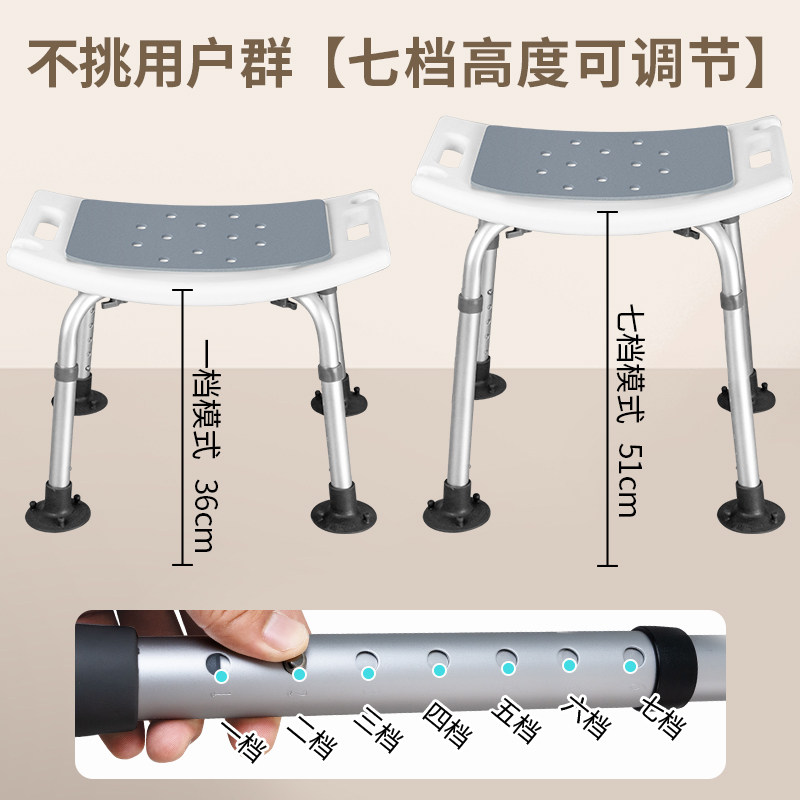 不挑用户群【七档高度可调节】

一档模式 36cm

七档模式 51cm

一档
二档
三档
四档
五档
六档
七档