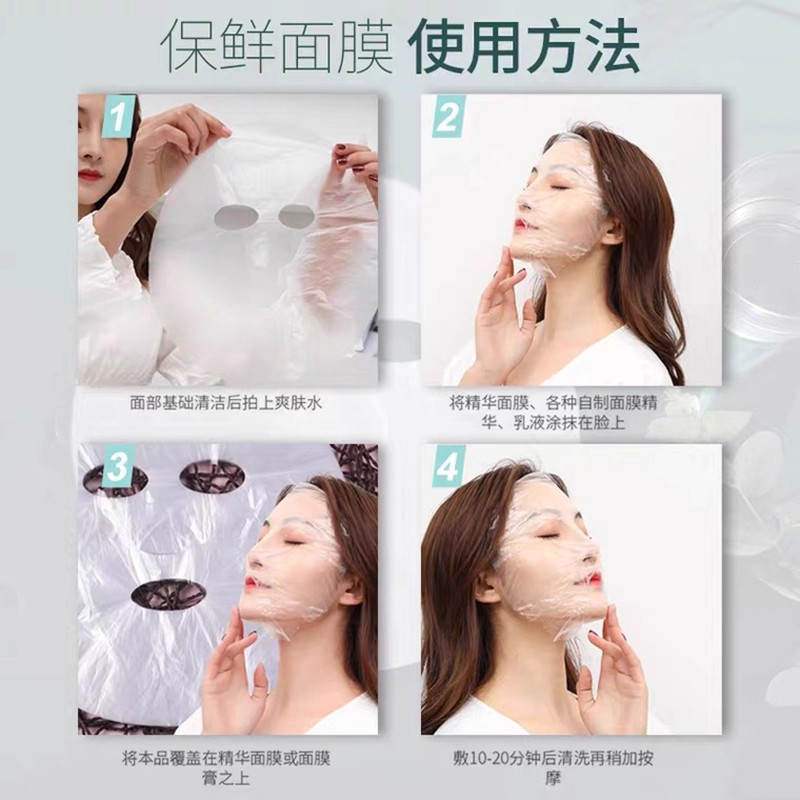 保鲜面膜 使用方法

1
面部基础清洁后拍上爽肤水

2
将精华面膜、各种自制面膜精华、乳液涂抹在脸上

3
将本品覆盖在精华面膜或面膜膏之上

4
敷10-20分钟后清洗再稍加按摩