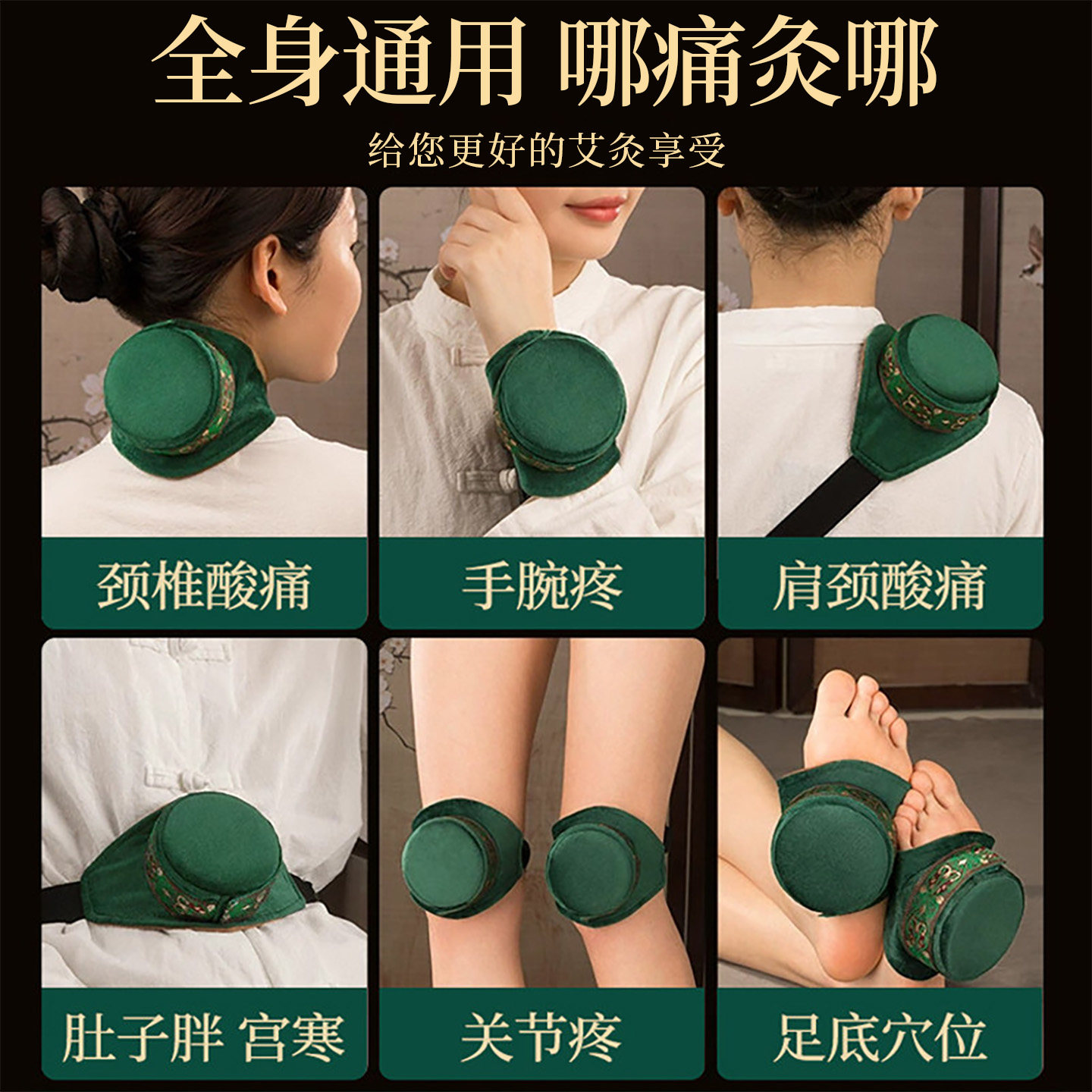 全身通用 哪痛灸哪

给您更好的艾灸享受

颈椎酸痛

手腕疼

肩颈酸痛

肚子胖 宫寒

关节疼

足底穴位