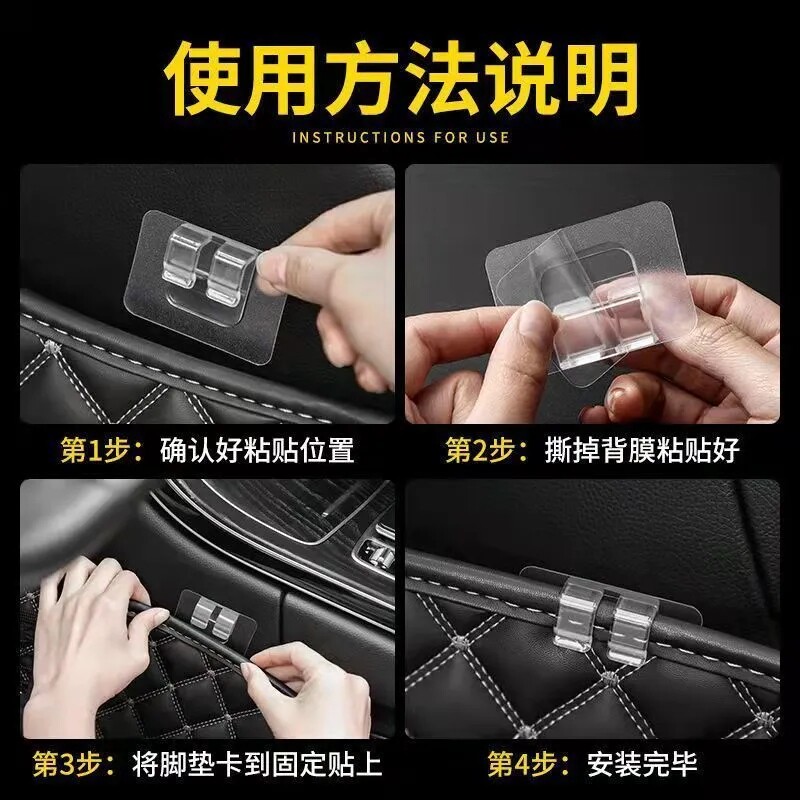 使用方法说明

INSTRUCTIONS FOR USE

第1步：确认好粘贴位置

第2步：撕掉背膜粘贴好

第3步：将脚垫卡到固定贴上

第4步：安装完毕