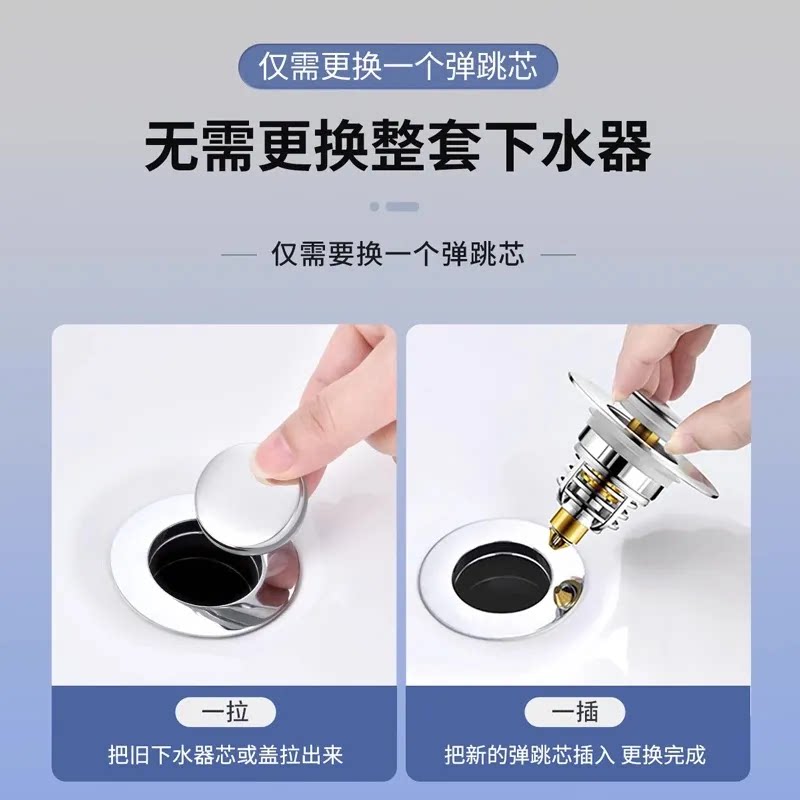 仅需更换一个弹跳芯

无需更换整套下水器

仅需要换一个弹跳芯

一拉

把旧下水器芯或盖拉出来

一插

把新的弹跳芯插入 更换完成