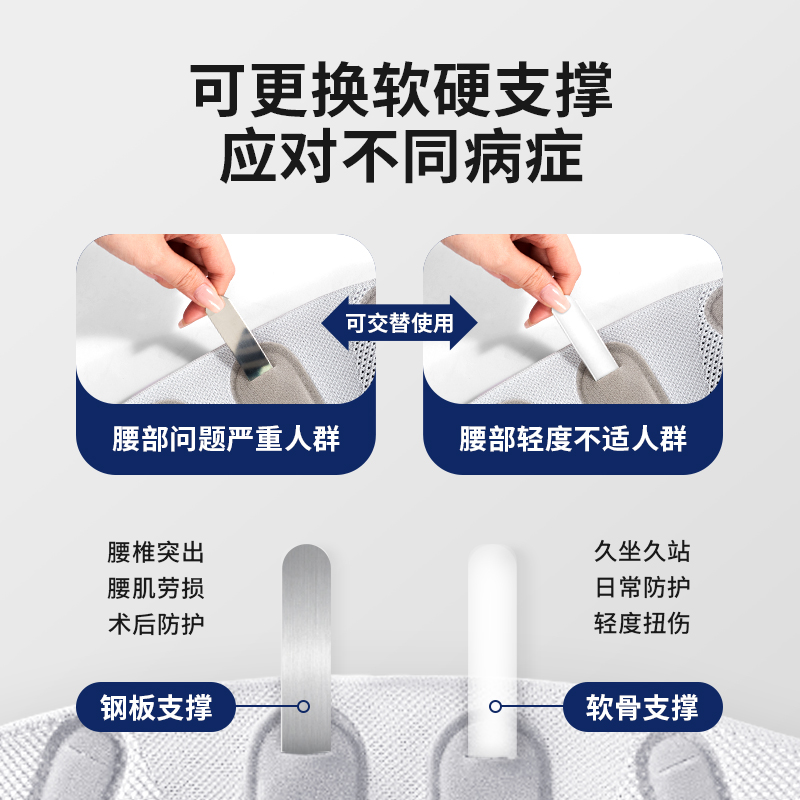 可更换软硬支撑
应对不同病症

可交替使用

腰部问题严重人群

腰部轻度不适人群

腰椎突出
腰肌劳损
术后防护

久坐久站
日常防护
轻度扭伤

钢板支撑

软骨支撑