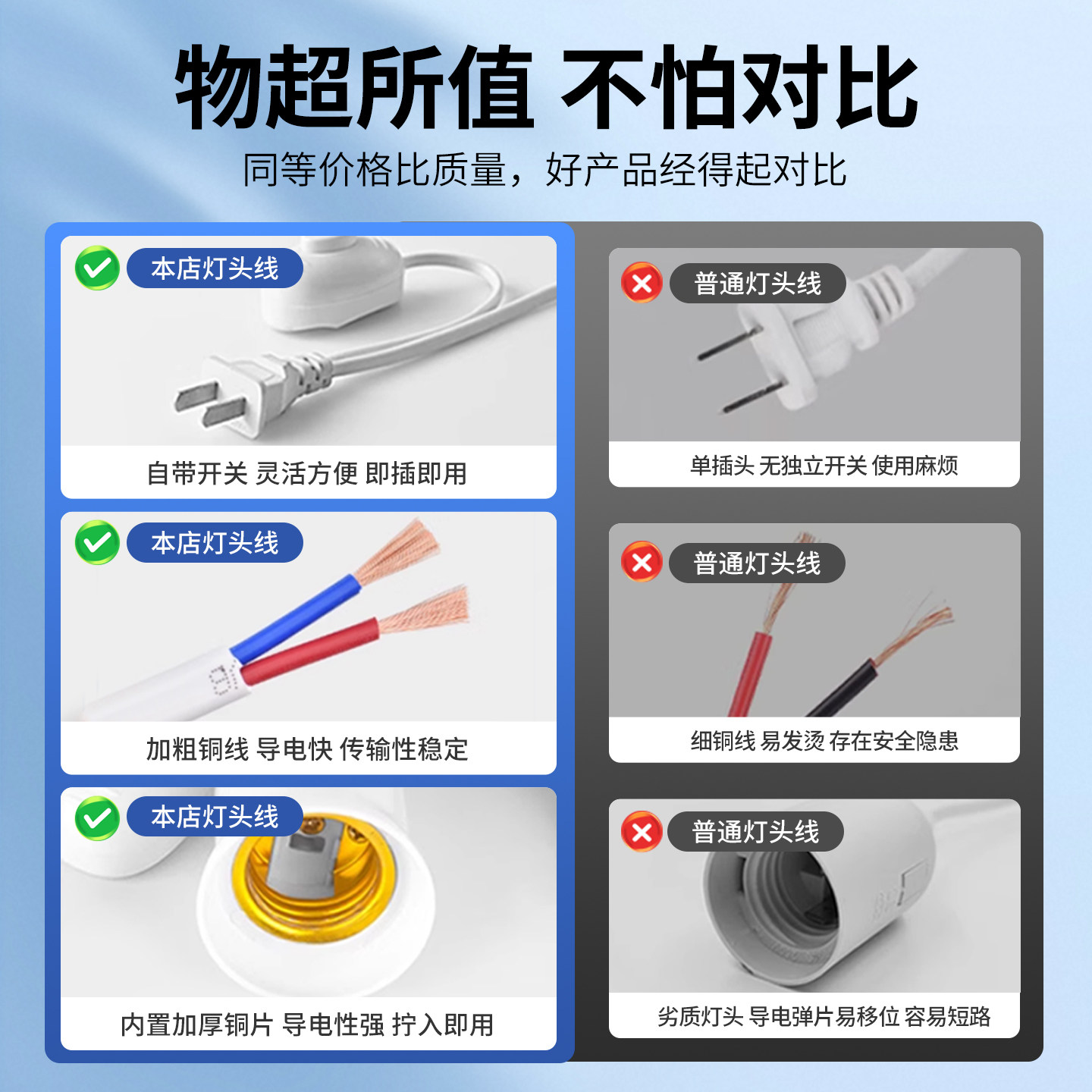 物超所值 不怕对比

同等价格比质量，好产品经得起对比

本店灯头线

自带开关 灵活方便 即插即用

本店灯头线

加粗铜线 导电快 传输性稳定

本店灯头线

内置加厚铜片 导电性强 拧入即用

普通灯头线

单插头 无独立开关 使用麻烦

普通灯头线

细铜线 易发烫 存在安全隐患

普通灯头线

劣质灯头 导电弹片易移位 容易短路