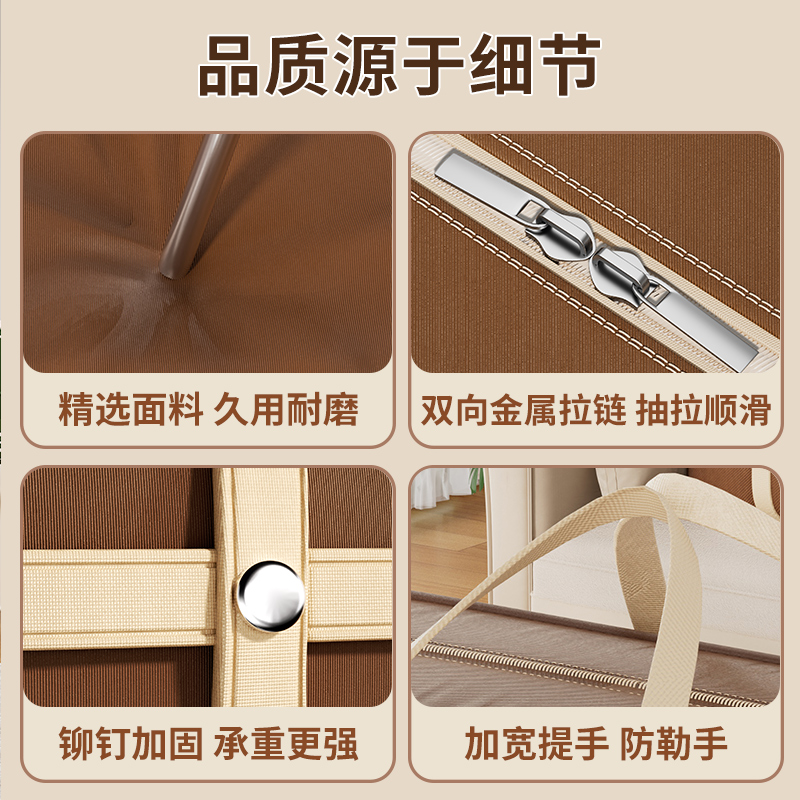 品质源于细节

精选面料 久用耐磨

双向金属拉链 抽拉顺滑

铆钉加固 承重更强

加宽提手 防勒手