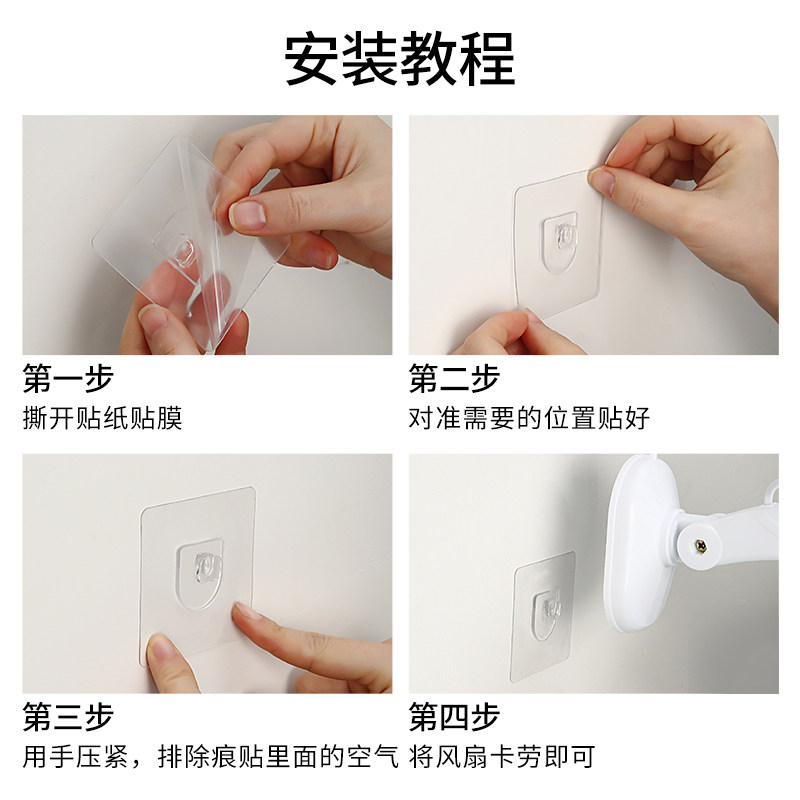 安装教程

第一步
撕开贴纸贴膜

第二步
对准需要的位置贴好

第三步
用手压紧，排除痕贴里面的空气

第四步
将风扇卡劳即可