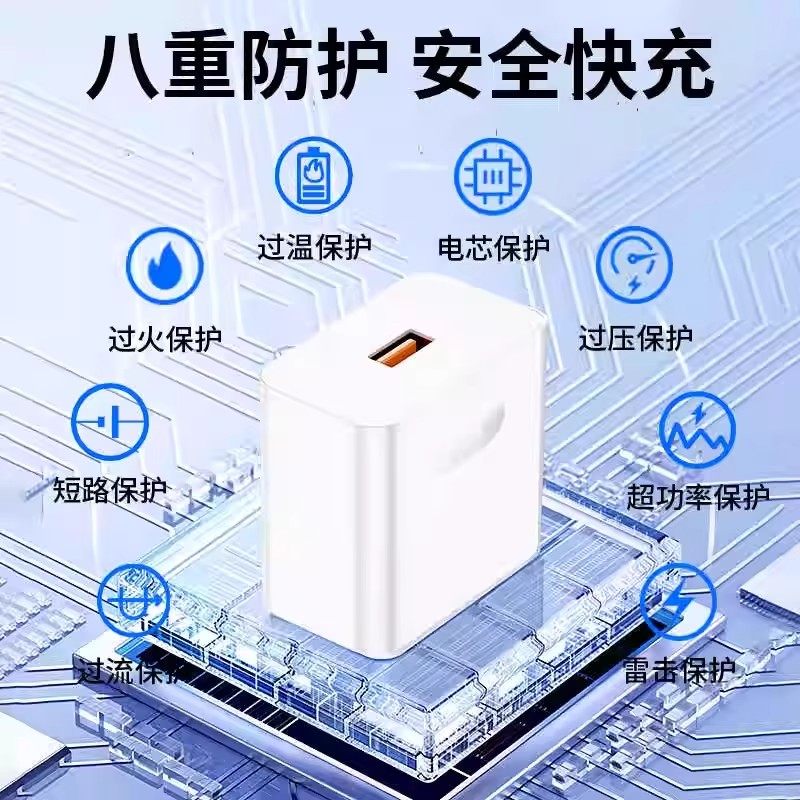 八重防护 安全快充

过温保护
电芯保护
过火保护
过压保护
短路保护
超功率保护
过流保护
雷击保护