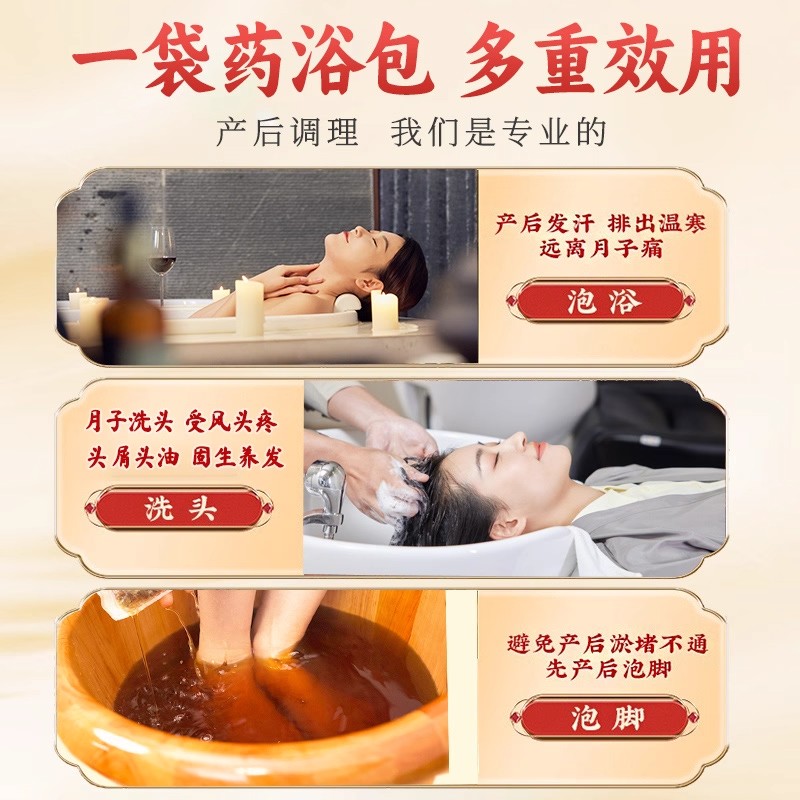 一袋药浴包 多重效用

产后调理 我们是专业的

产后发汗 排出温寒
远离月子痛

泡浴

月子洗头 受风头疼
头屑头油 固生养发

洗头

避免产后淤堵不通
先产后泡脚

泡脚