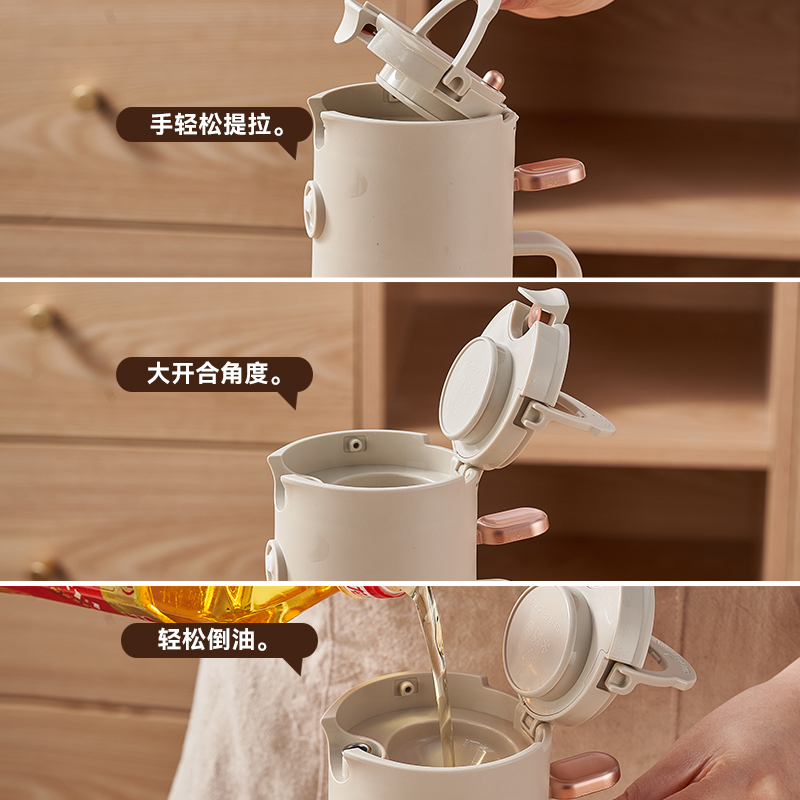 手轻松提拉。

大开合角度。

轻松倒油。