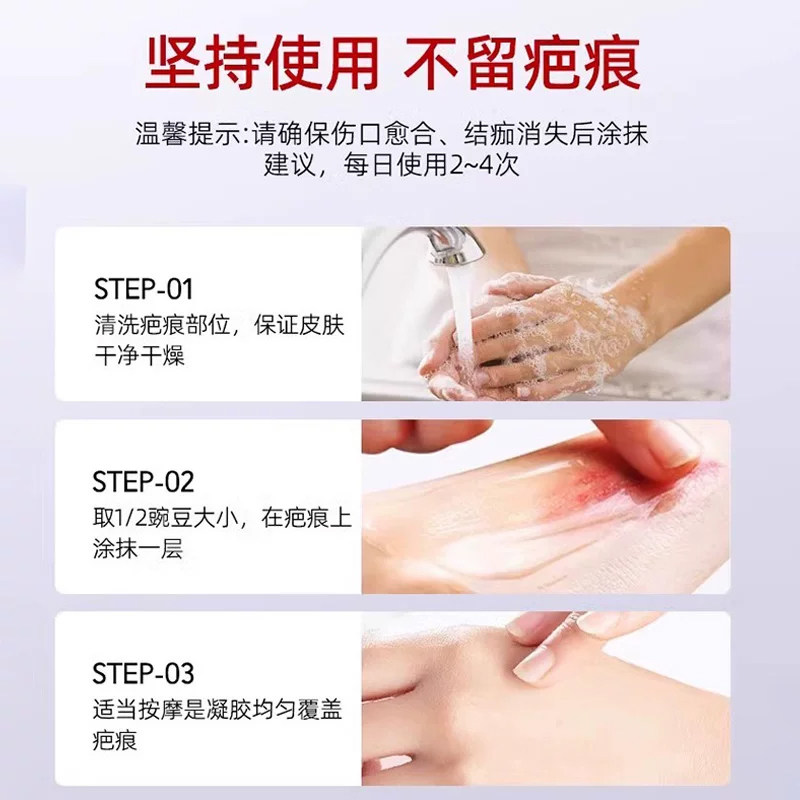 坚持使用 不留疤痕

温馨提示:请确保伤口愈合、结痂消失后涂抹
建议，每日使用2~4次

STEP-01
清洗疤痕部位，保证皮肤干净干燥

STEP-02
取1/2豌豆大小，在疤痕上涂抹一层

STEP-03
适当按摩是凝胶均匀覆盖疤痕