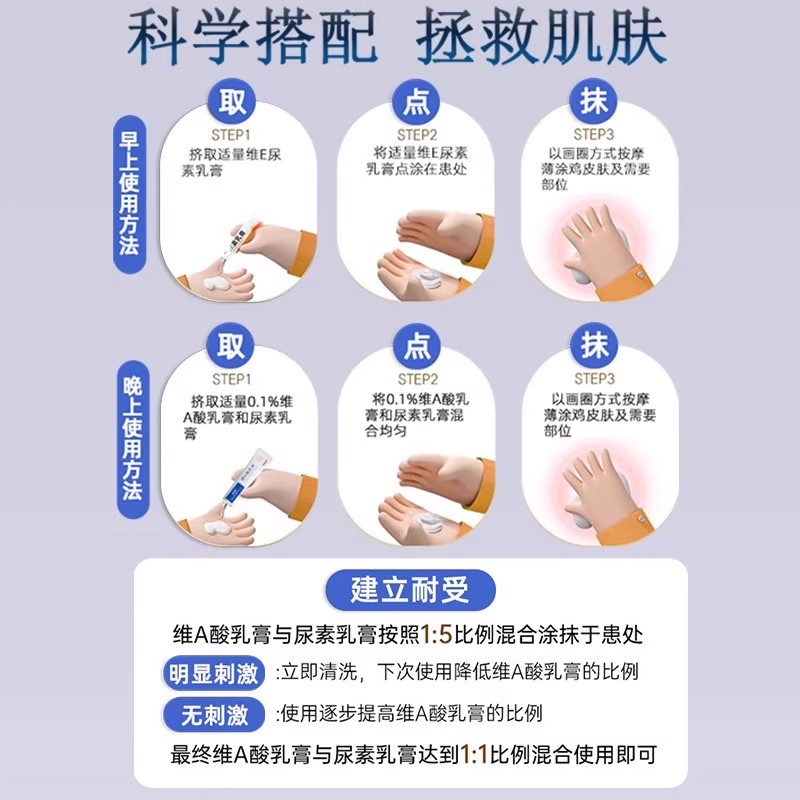 科学搭配 拯救肌肤

早上使用方法

取
STEP1
挤取适量维E尿素乳膏

点
STEP2
将适量维E尿素乳膏点涂在患处

抹
STEP3
以画圈方式按摩薄涂鸡皮肤及需要部位

晚上使用方法

取
STEP1
挤取适量0.1%维A酸乳膏和尿素乳膏

点
STEP2
将0.1%维A酸乳膏和尿素乳膏混合均匀

抹
STEP3
以画圈方式按摩薄涂鸡皮肤及需要部位

建立耐受

维A酸乳膏与尿素乳膏按照1:5比例混合涂抹于患处

明显刺激 :立即清洗，下次使用降低维A酸乳膏的比例

无刺激 :使用逐步提高维A酸乳膏的比例

最终维A酸乳膏与尿素乳膏达到1:1比例混合使用即可