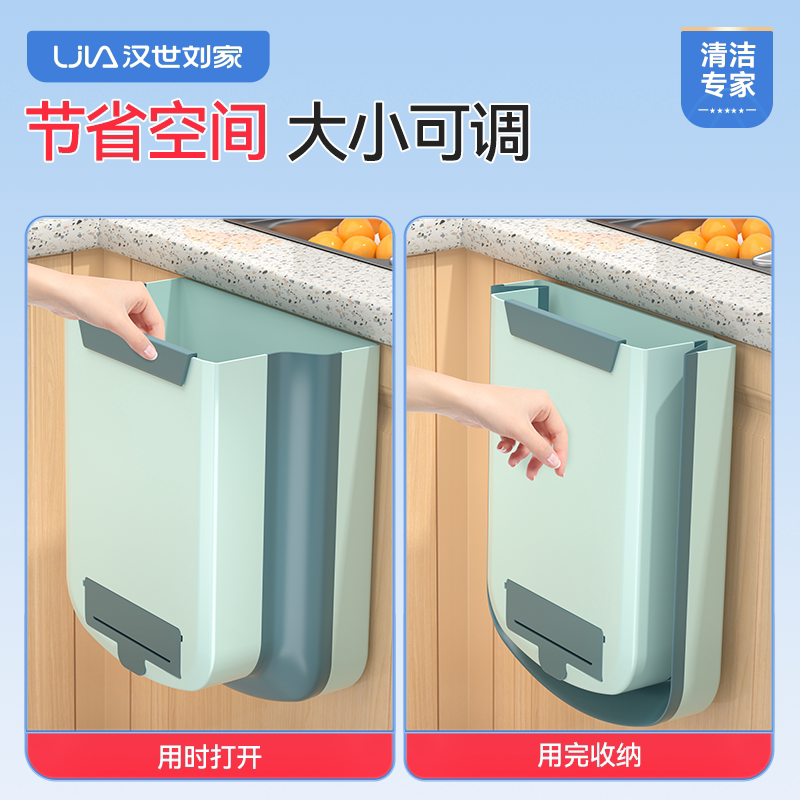 LJIA 汉世刘家

清洁专家

节省空间 大小可调

用时打开

用完收纳