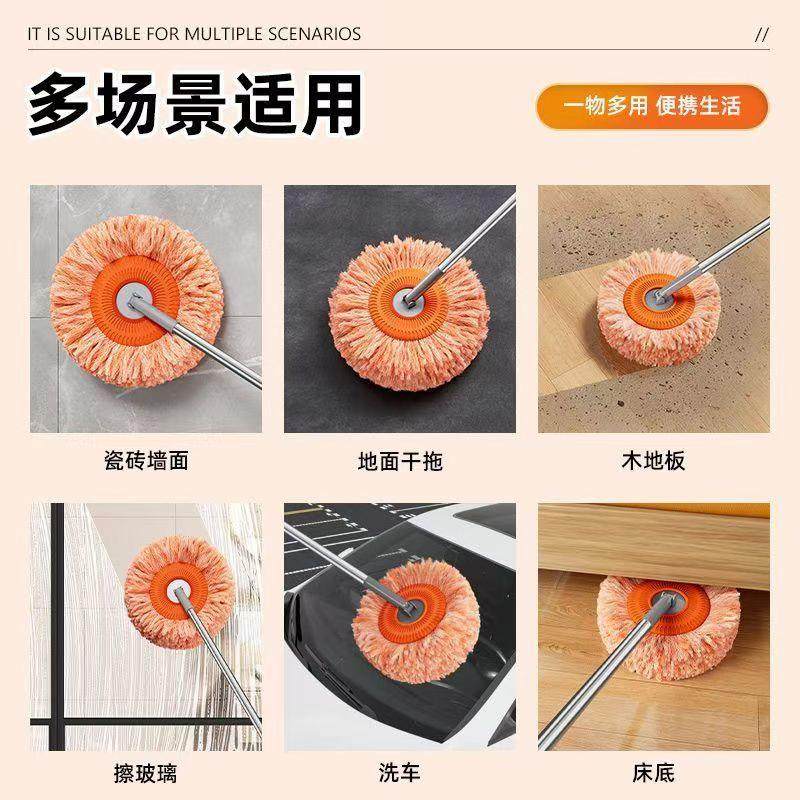 IT IS SUITABLE FOR MULTIPLE SCENARIOS //

多场景适用

一物多用 便携生活

瓷砖墙面

地面干拖

木地板

擦玻璃

洗车

床底