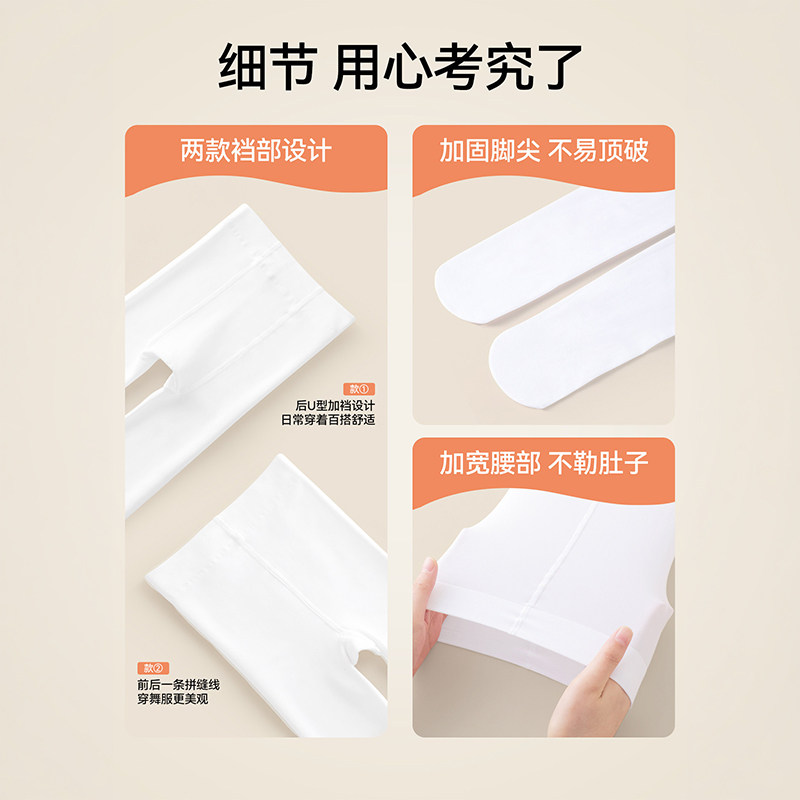 细节 用心考究了

两款裆部设计

款①
后U型加裆设计
日常穿着百搭舒适

款②
前后一条拼缝线
穿舞服更美观

加固脚尖 不易顶破

加宽腰部 不勒肚子