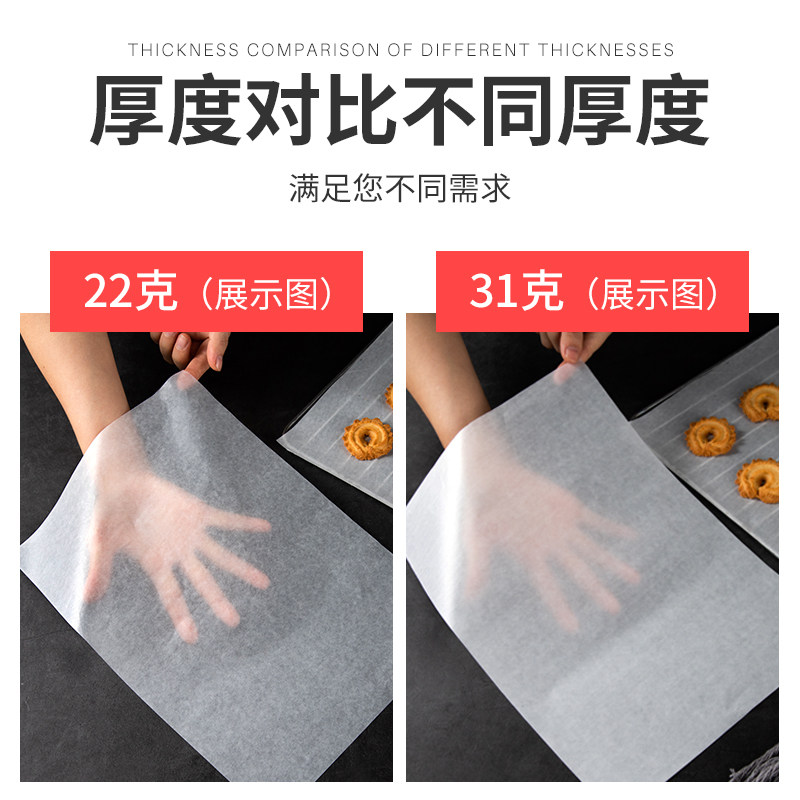 THICKNESS COMPARISON OF DIFFERENT THICKNESSES

厚度对比不同厚度

满足您不同需求

22克（展示图）

31克（展示图）