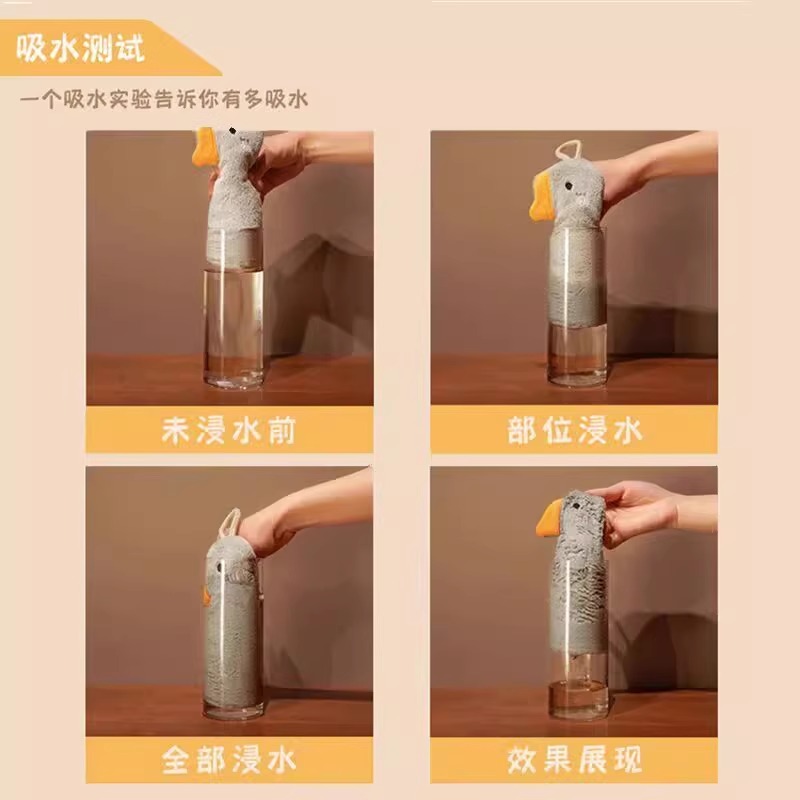 吸水测试

一个吸水实验告诉你有多吸水

未浸水前

部位浸水

全部浸水

效果展现