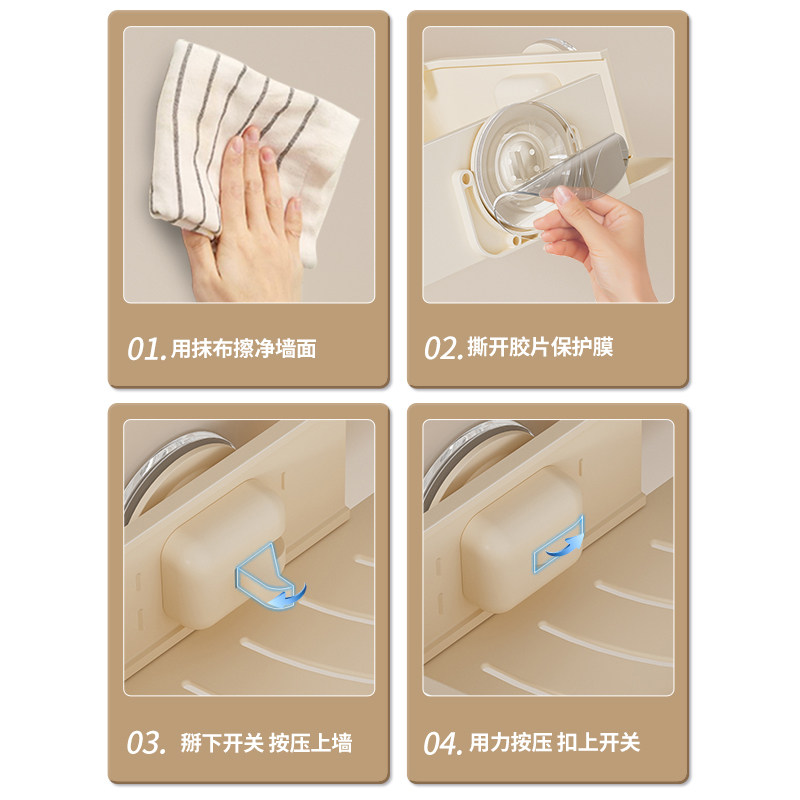 01. 用抹布擦净墙面

02. 撕开胶片保护膜

03. 掰下开关 按压上墙

04. 用力按压 扣上开关