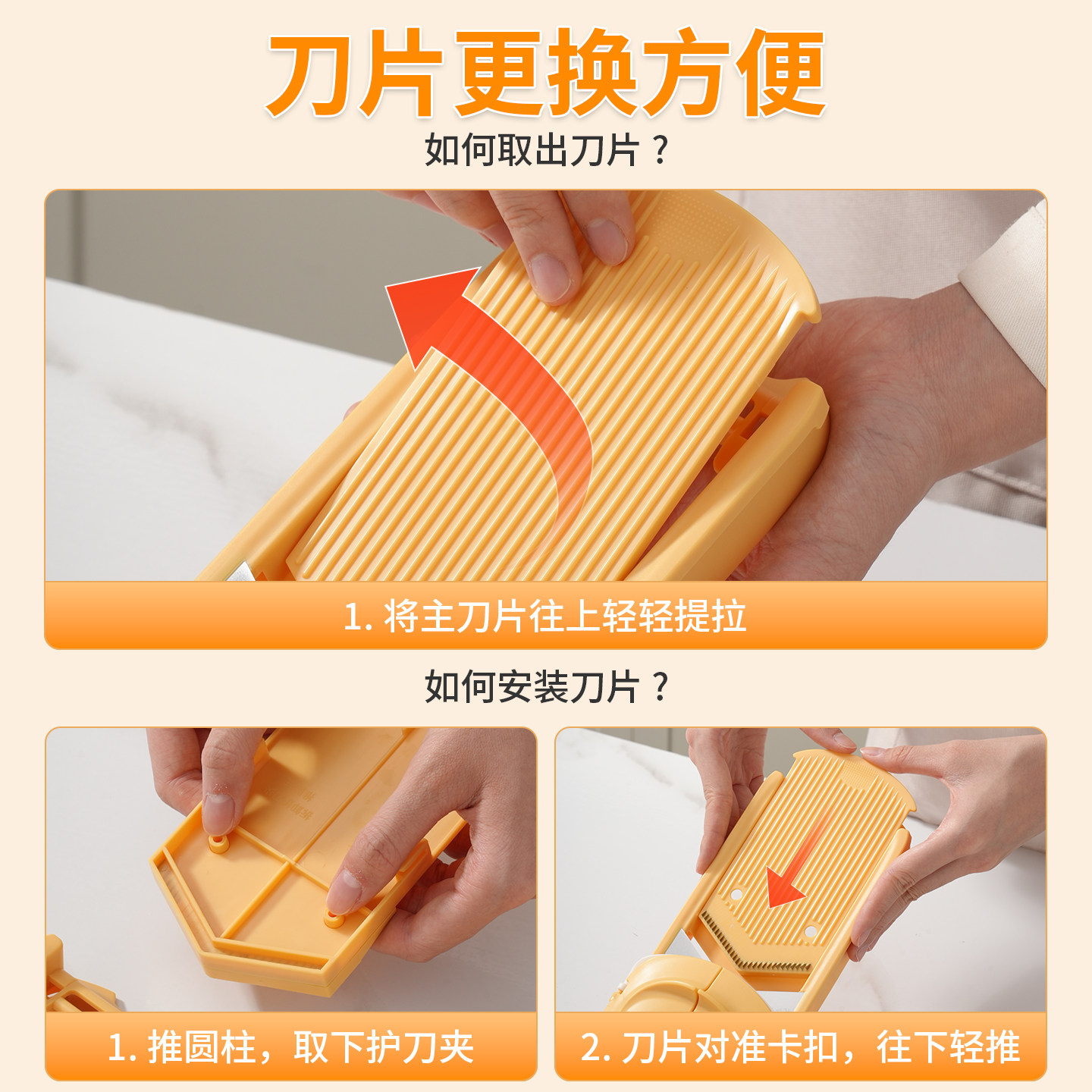 刀片更换方便

如何取出刀片？

1. 将主刀片往上轻轻提拉

如何安装刀片？

1. 推圆柱，取下护刀夹

2. 刀片对准卡扣，往下轻推