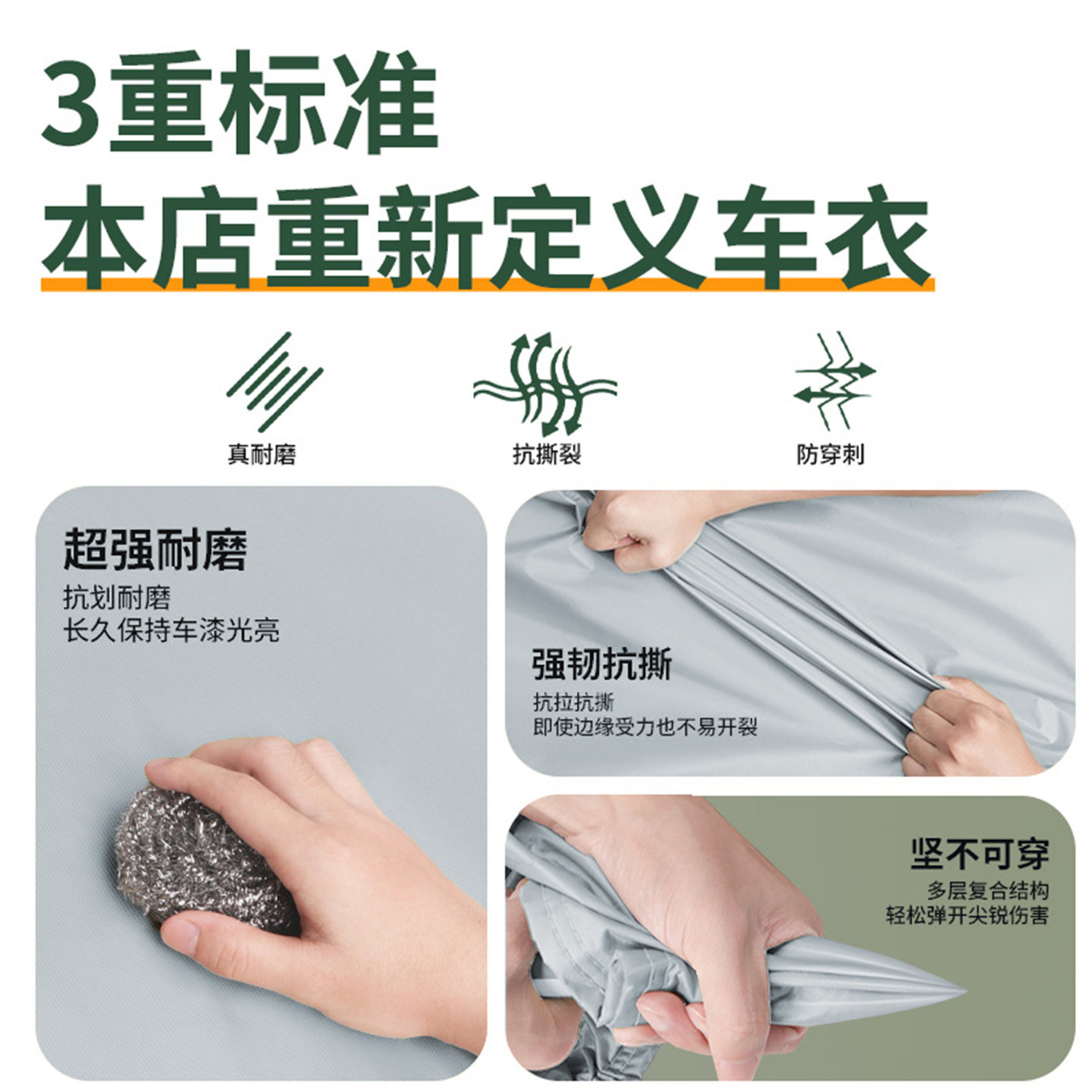 3重标准
本店重新定义车衣

真耐磨

抗撕裂

防穿刺

超强耐磨
抗划耐磨
长久保持车漆光亮

强韧抗撕
抗拉抗撕
即使边缘受力也不易开裂

坚不可穿
多层复合结构
轻松弹开尖锐伤害