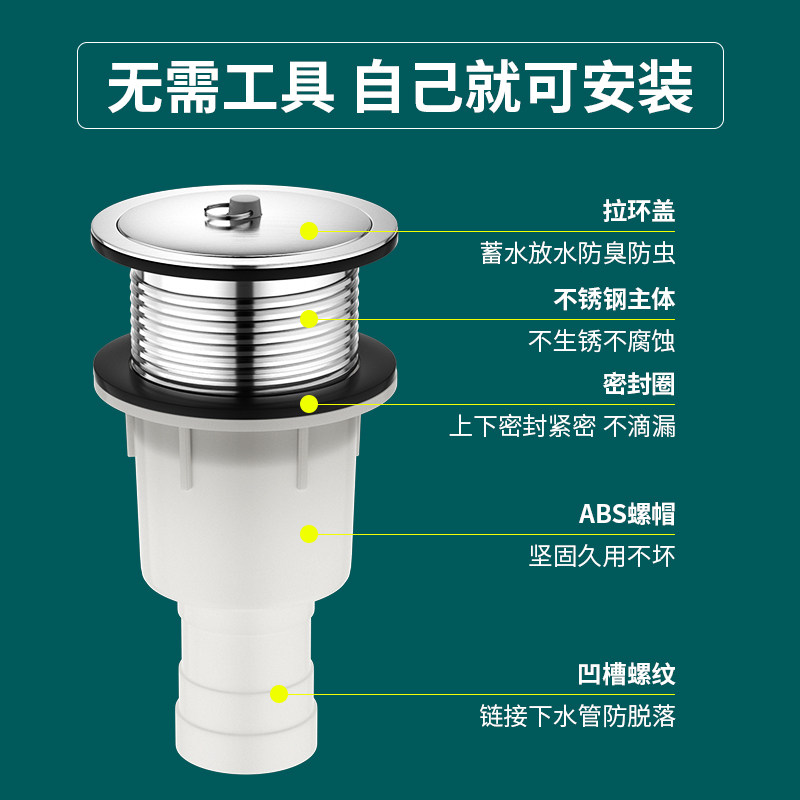 无需工具 自己就可安装

拉环盖
蓄水放水防臭防虫

不锈钢主体
不生锈不腐蚀

密封圈
上下密封紧密 不滴漏

ABS螺帽
坚固久用不坏

凹槽螺纹
链接下水管防脱落