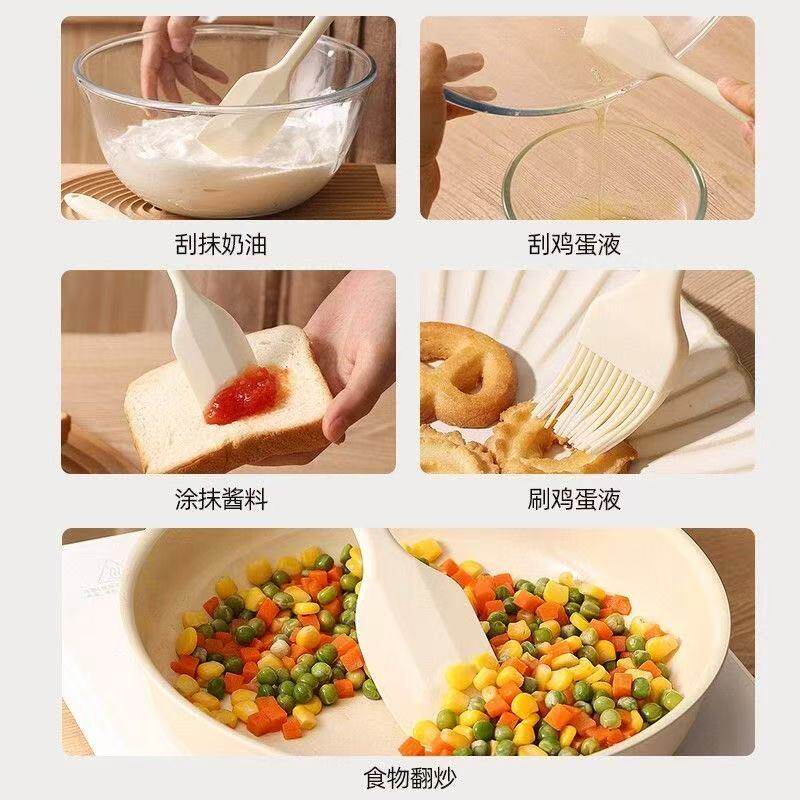 刮抹奶油

刮鸡蛋液

涂抹酱料

刷鸡蛋液

食物翻炒