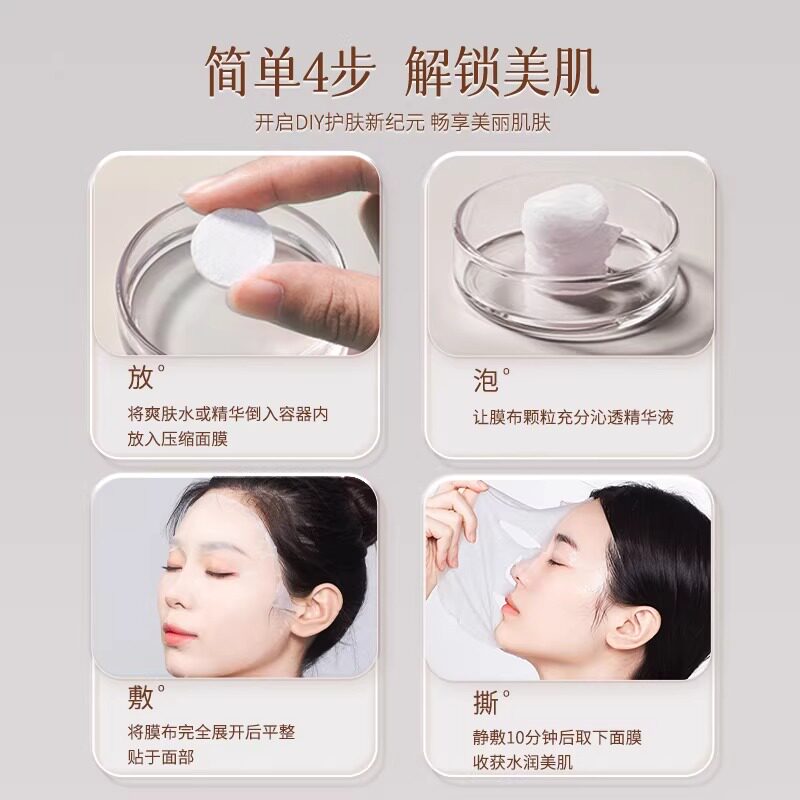 简单4步 解锁美肌
开启DIY护肤新纪元 畅享美丽肌肤

放°
将爽肤水或精华倒入容器内
放入压缩面膜

泡°
让膜布颗粒充分沁透精华液

敷°
将膜布完全展开后平整
贴于面部

撕°
静敷10分钟后取下面膜
收获水润美肌