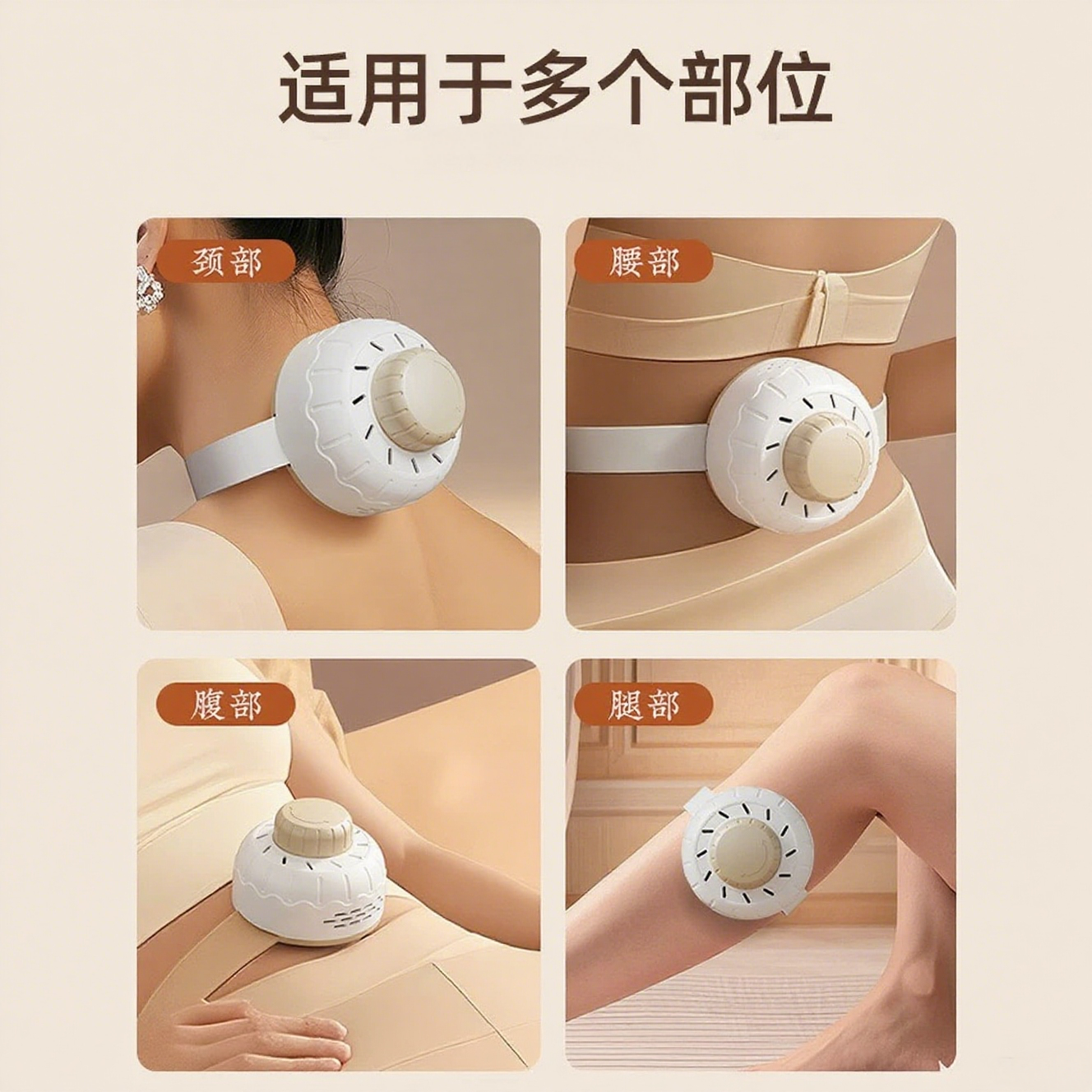 适用于多个部位

颈部

腰部

腹部

腿部