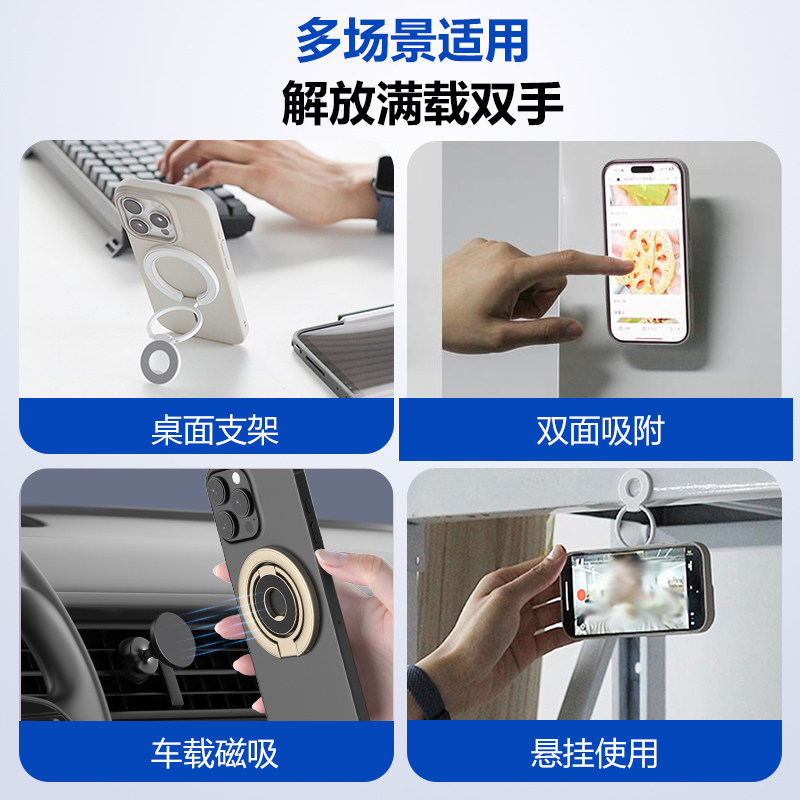 多场景适用
解放满载双手

桌面支架

双面吸附

车载磁吸

悬挂使用